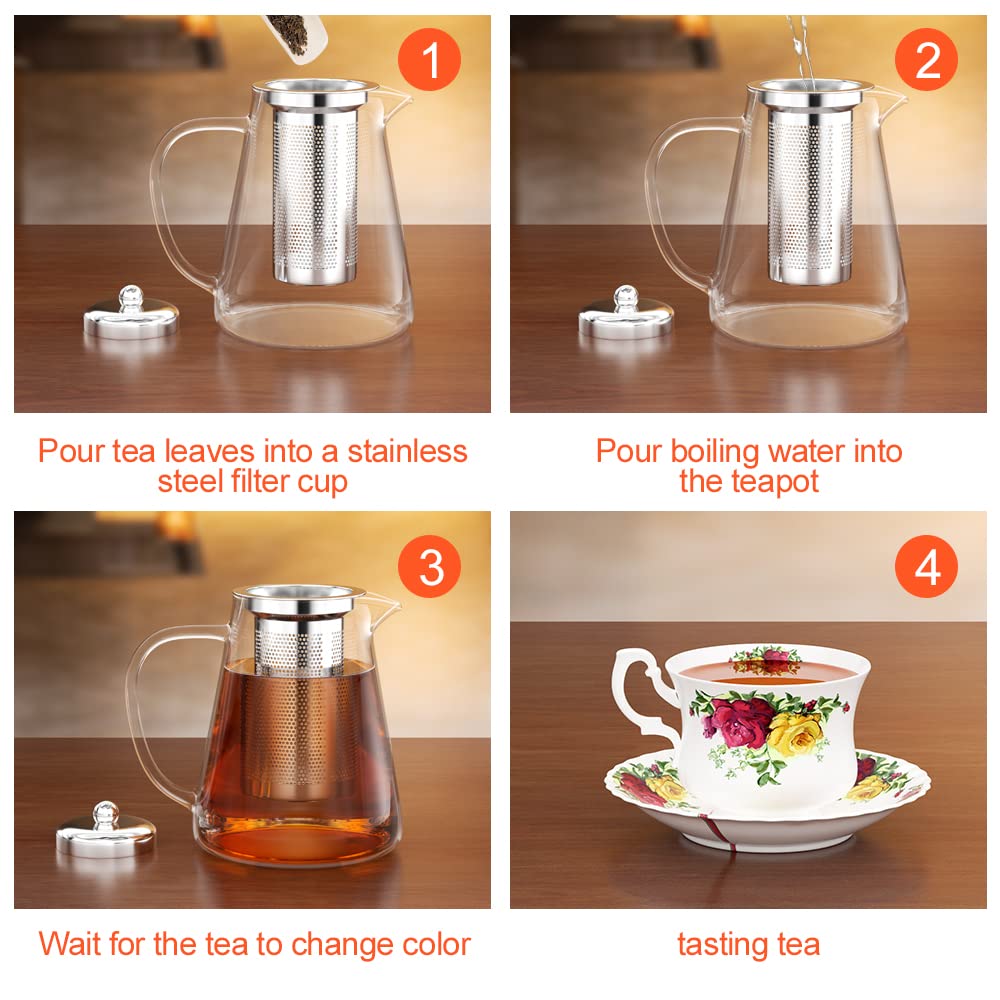 1

Pour tea leaves into a stainless steel filter cup

2

Pour boiling water into the teapot

3

Wait for the tea to change color

4

tasting tea