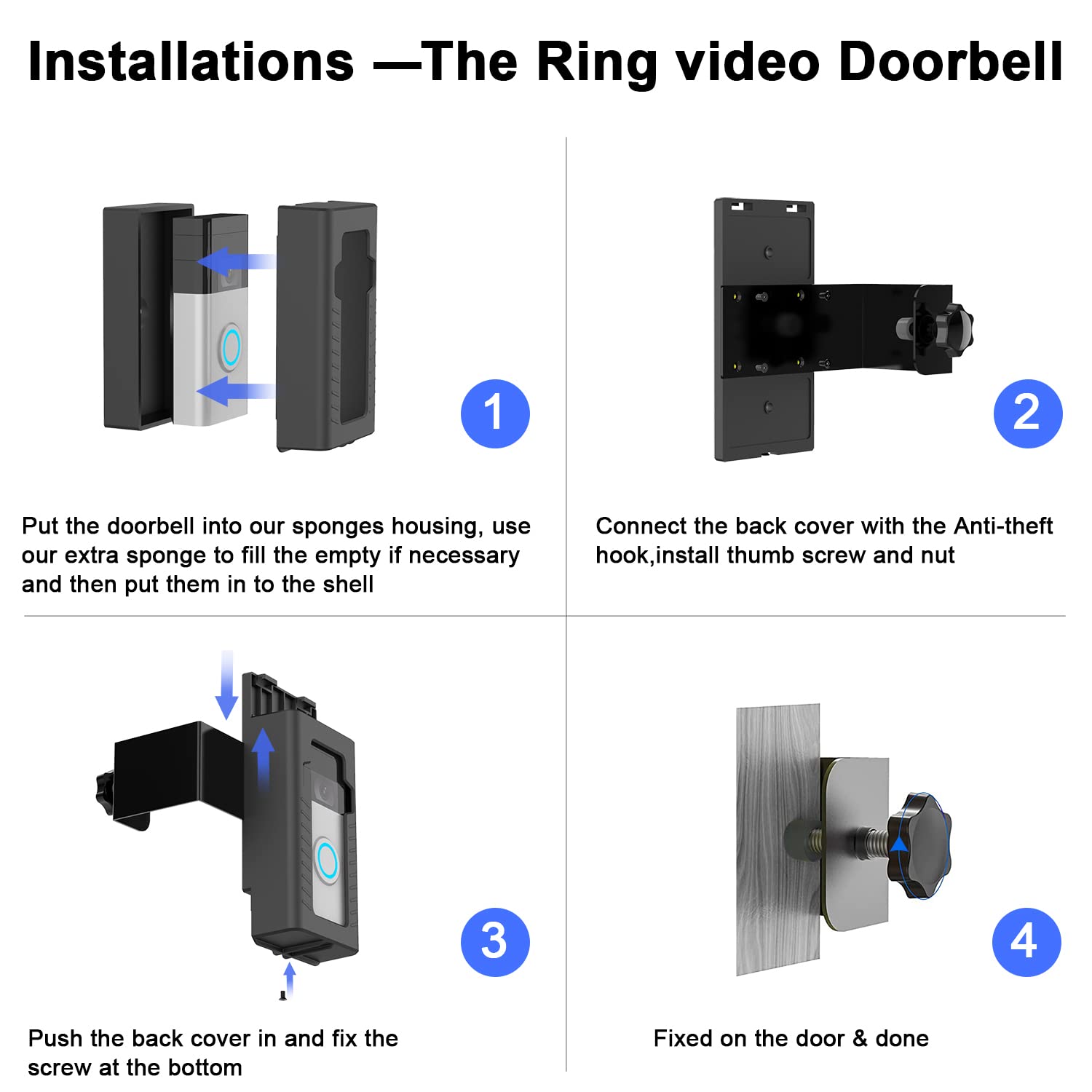 Installations —The Ring video Doorbell

1

Put the doorbell into our sponges housing, use our extra sponge to fill the empty if necessary and then put them in to the shell

2

Connect the back cover with the Anti-theft hook,install thumb screw and nut

3

Push the back cover in and fix the screw at the bottom

4

Fixed on the door & done