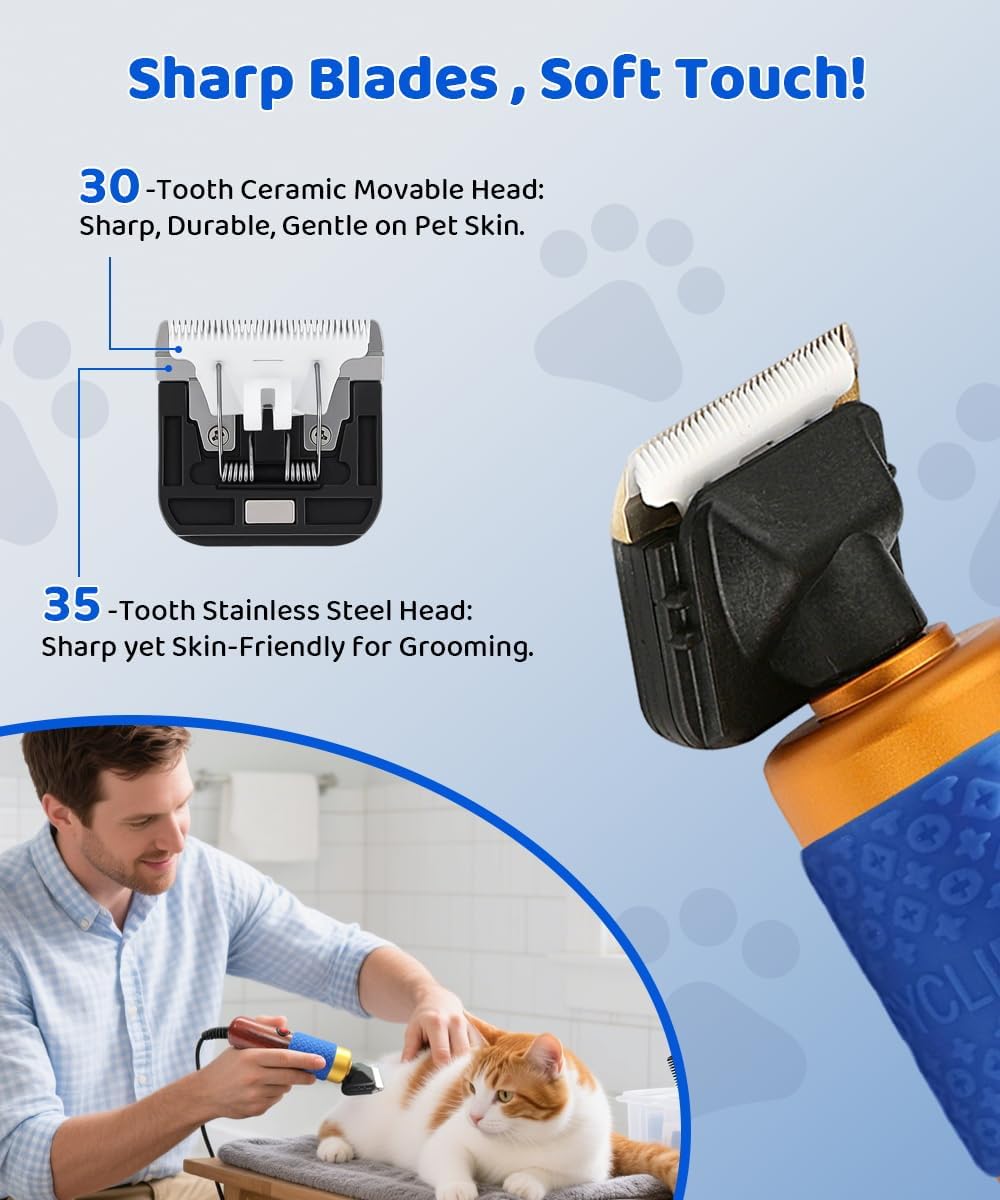 Sharp Blades , Soft Touch!

30 -Tooth Ceramic Movable Head: Sharp, Durable, Gentle on Pet Skin.

35 -Tooth Stainless Steel Head: Sharp yet Skin-Friendly for Grooming.

YCLI