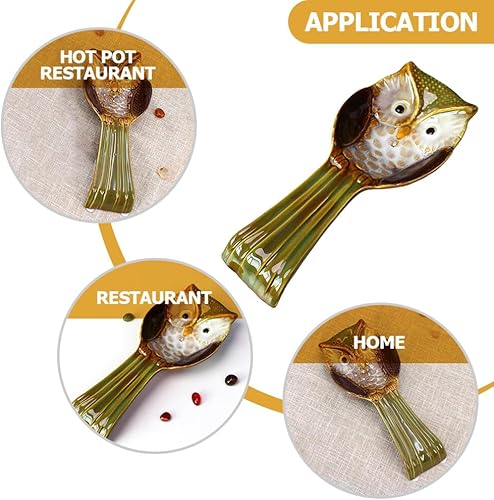 APPLICATION

HOT POT RESTAURANT

RESTAURANT

HOME