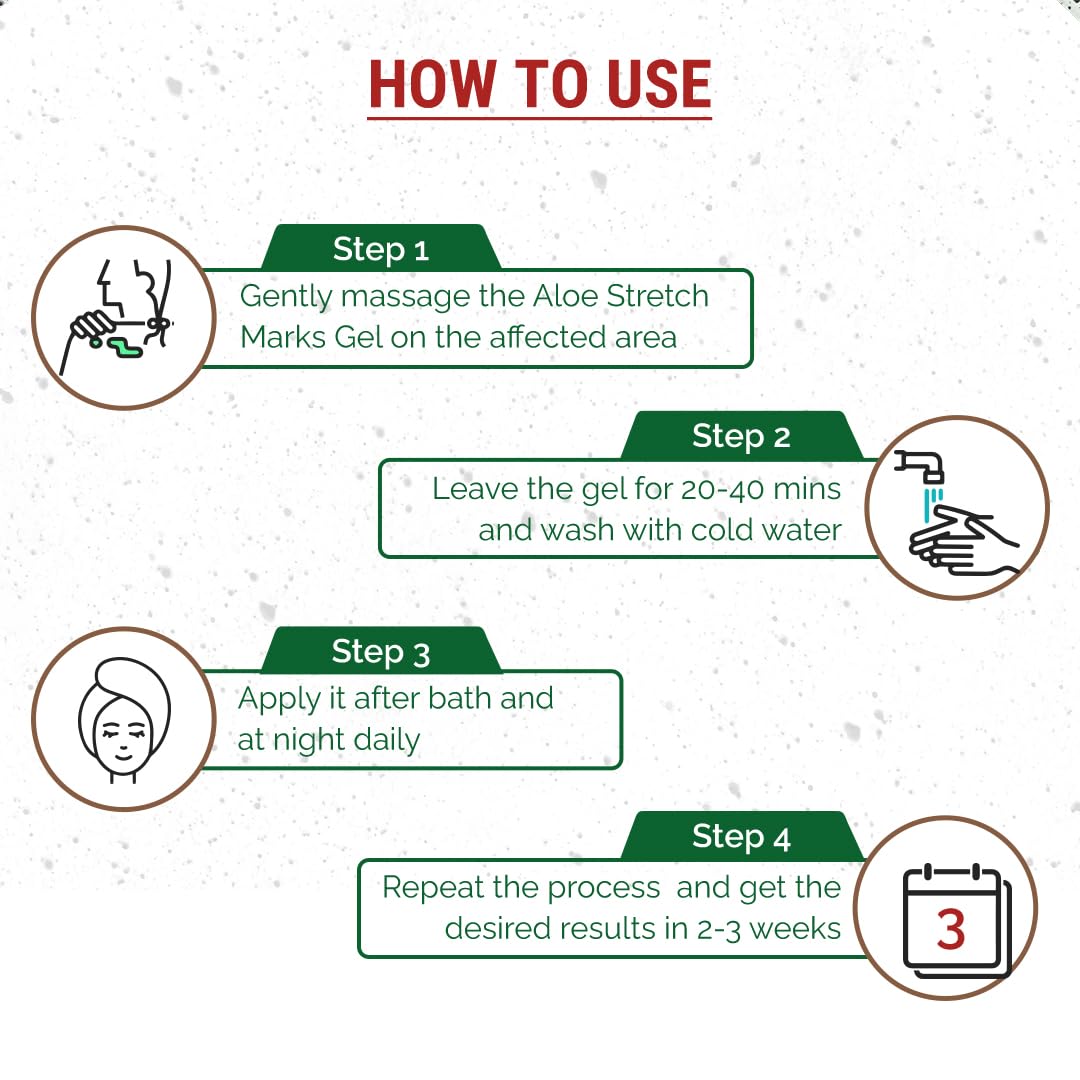 HOW TO USE

Step 1
Gently massage the Aloe Stretch Marks Gel on the affected area

Step 2
Leave the gel for 20-40 mins and wash with cold water

Step 3
Apply it after bath and at night daily

Step 4
Repeat the process and get the desired results in 2-3 weeks

3