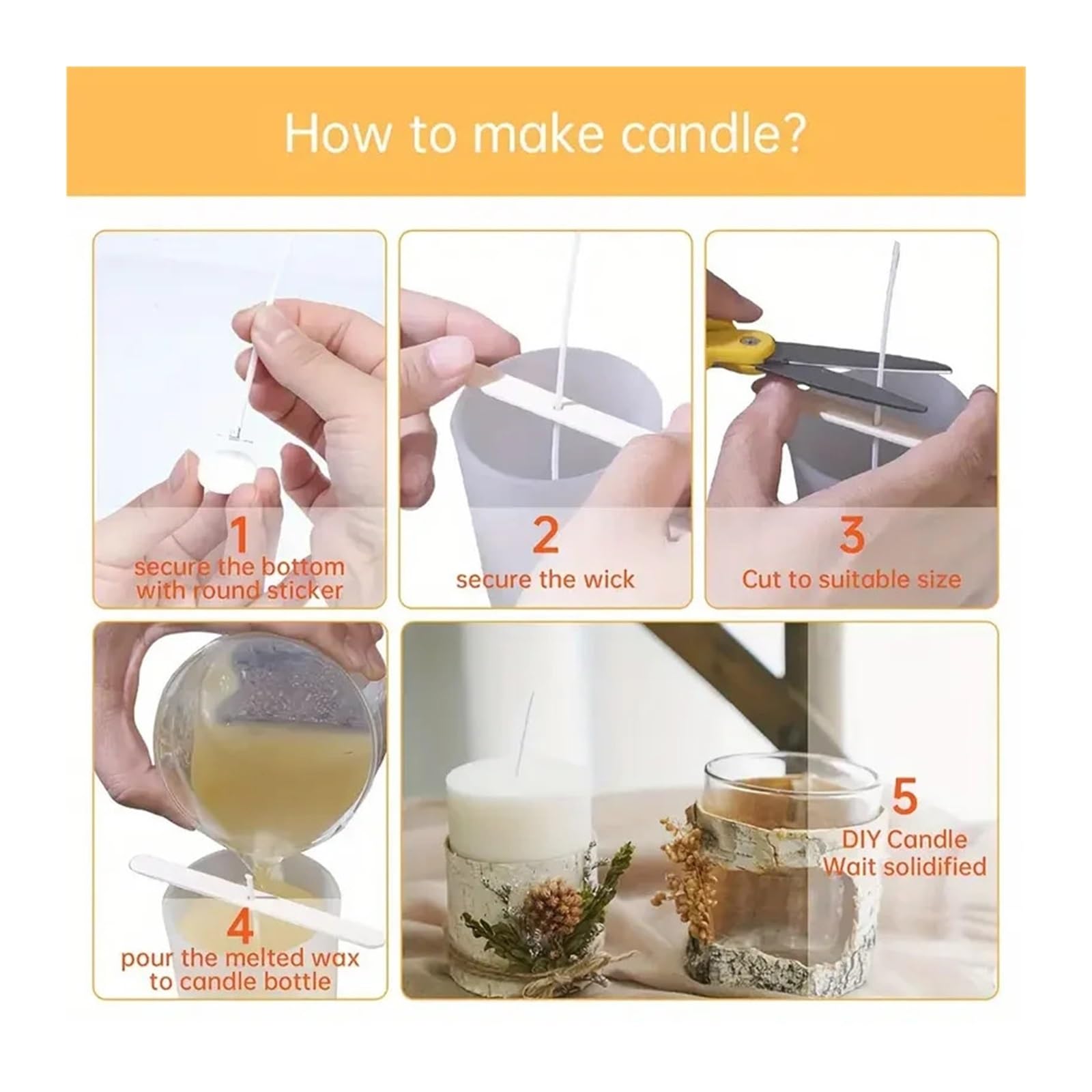 How to make candle?

1
secure the bottom with round sticker

2
secure the wick

3
Cut to suitable size

4
pour the melted wax to candle bottle

5
DIY Candle
Wait solidified