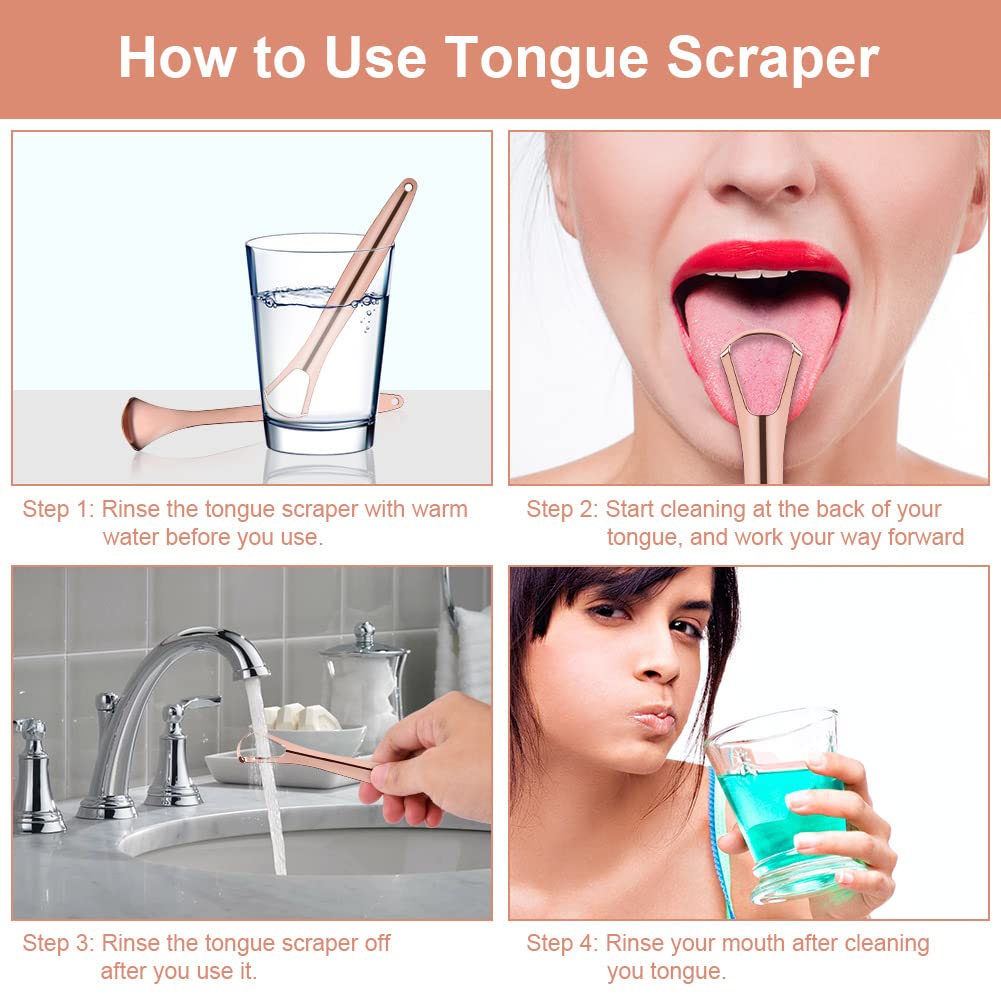 How to Use Tongue Scraper

Step 1: Rinse the tongue scraper with warm water before you use.

Step 2: Start cleaning at the back of your tongue, and work your way forward

Step 3: Rinse the tongue scraper off after you use it.

Step 4: Rinse your mouth after cleaning you tongue.