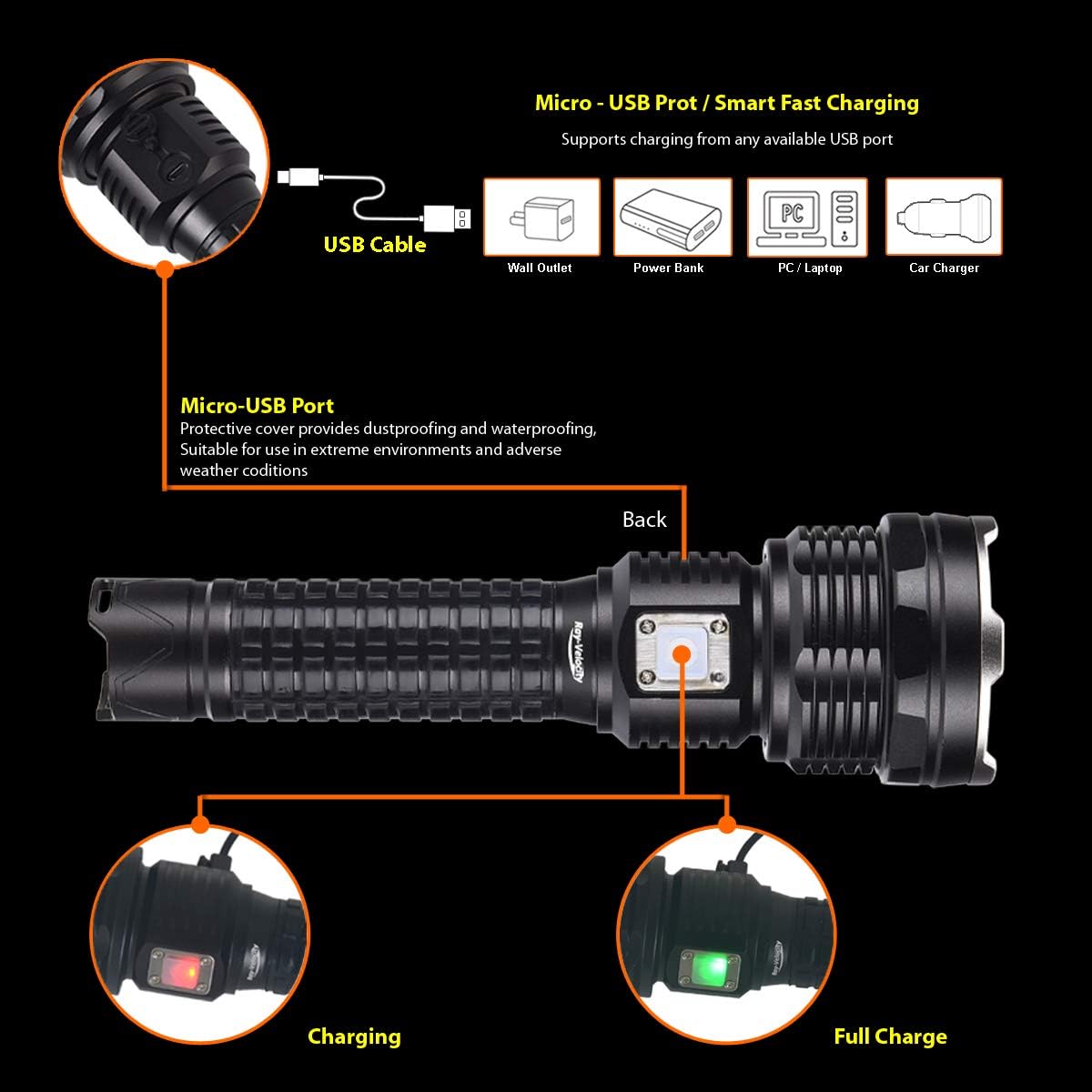 Micro - USB Prot / Smart Fast Charging

Supports charging from any available USB port

USB Cable

PC

Wall Outlet

Power Bank

PC / Laptop

Car Charger

Micro-USB Port
Protective cover provides dustproofing and waterproofing, Suitable for use in extreme environments and adverse weather coditions

Back

Ray-Velocity

Charging

Full Charge