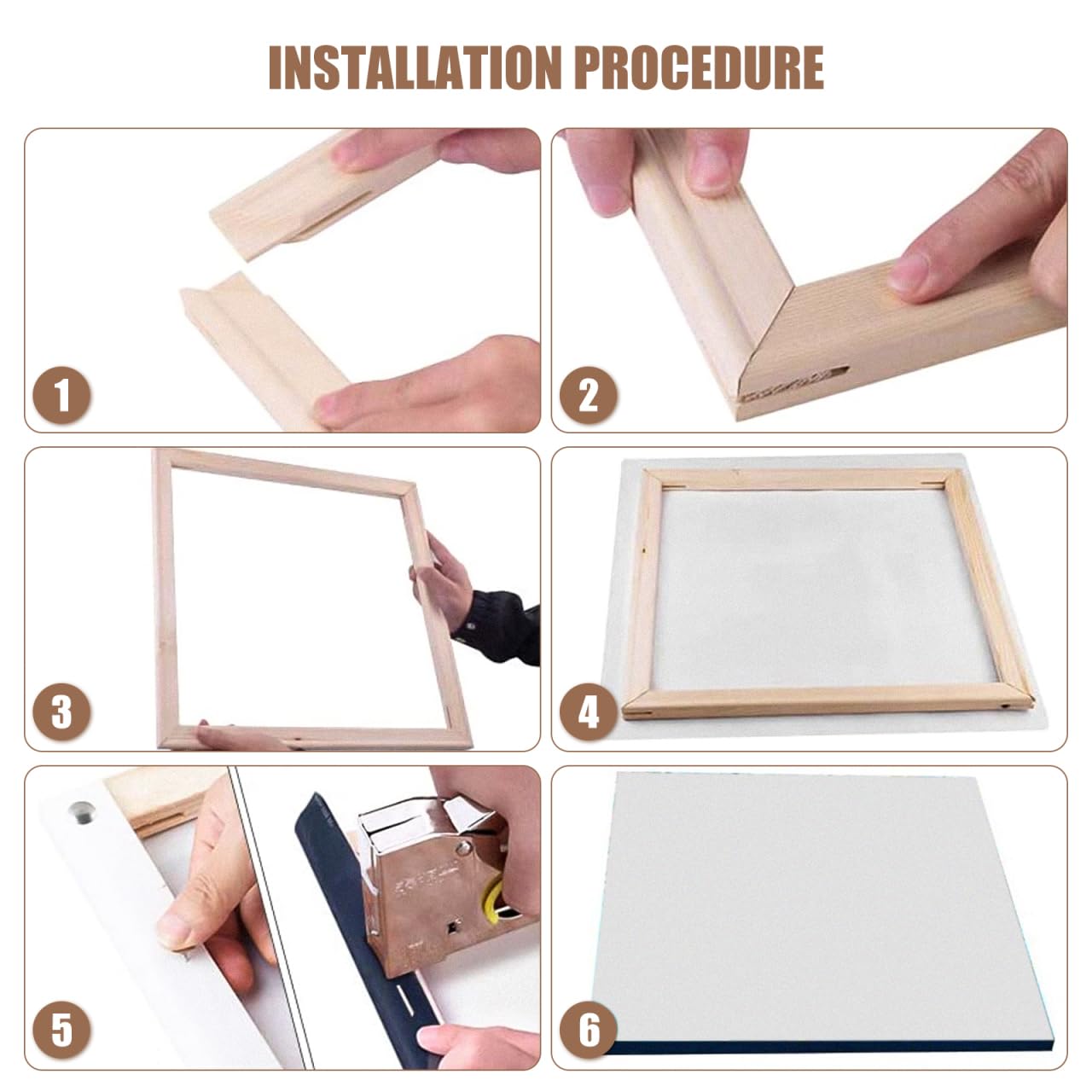 INSTALLATION PROCEDURE

1

2

3

4

5

6