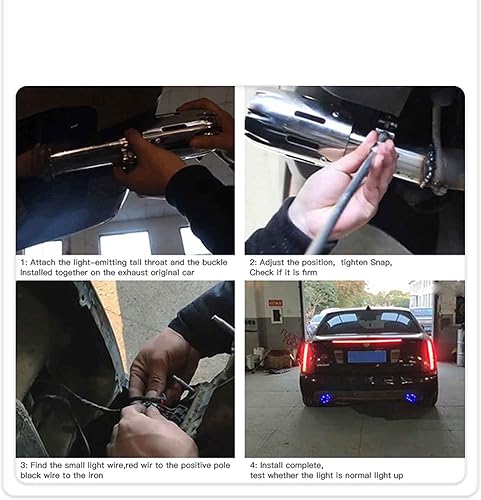 1: Attach the light-emitting tail throat and the buckle Installed together on the exhaust original car

2: Adjust the position, tighten Snap, Check if it is firm

3: Find the small light wire,red wir to the positive pole black wire to the iron

4: Install complete, test whether the light is normal light up