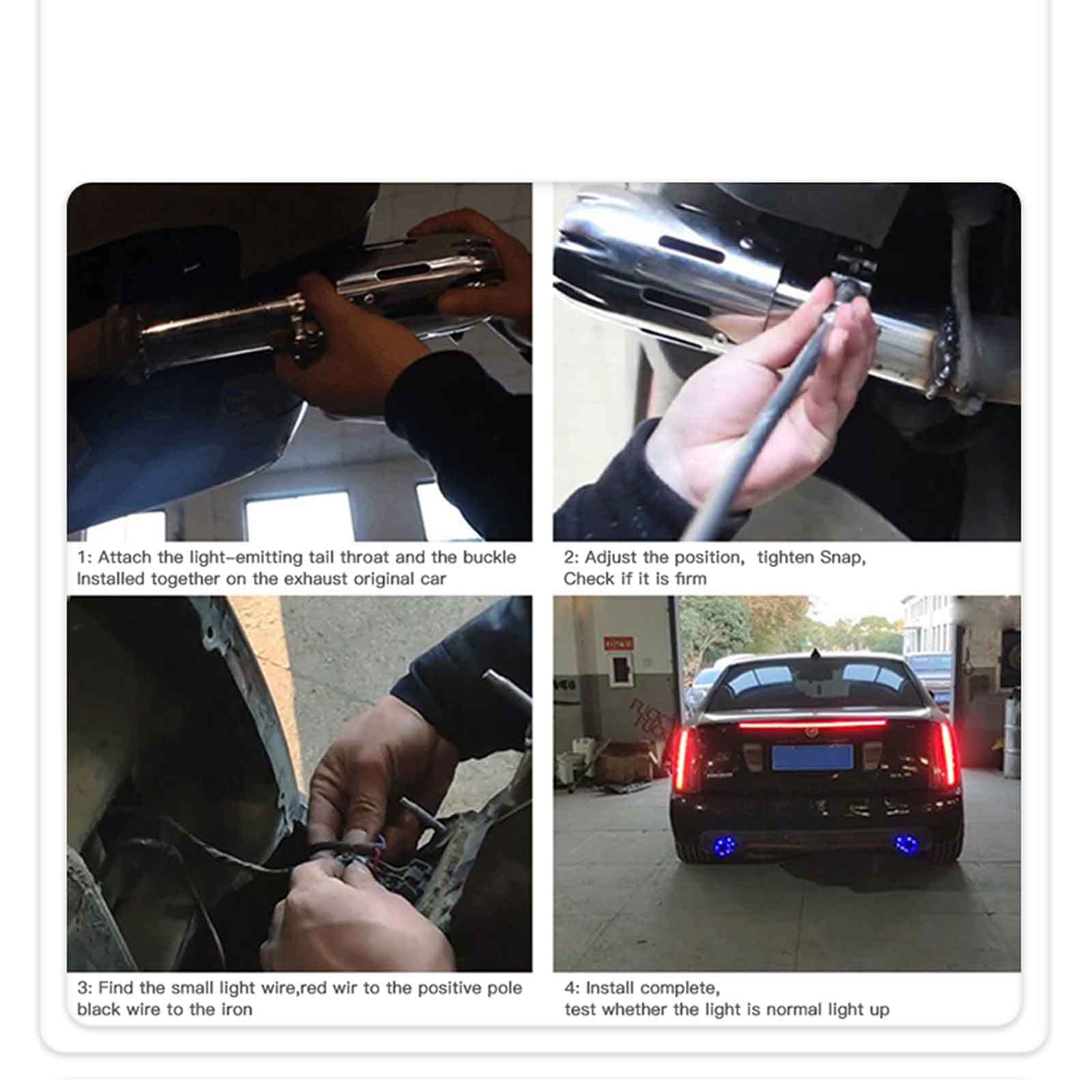 1: Attach the light-emitting tail throat and the buckle Installed together on the exhaust original car

2: Adjust the position, tighten Snap, Check if it is firm

3: Find the small light wire,red wir to the positive pole black wire to the iron

4: Install complete, test whether the light is normal light up