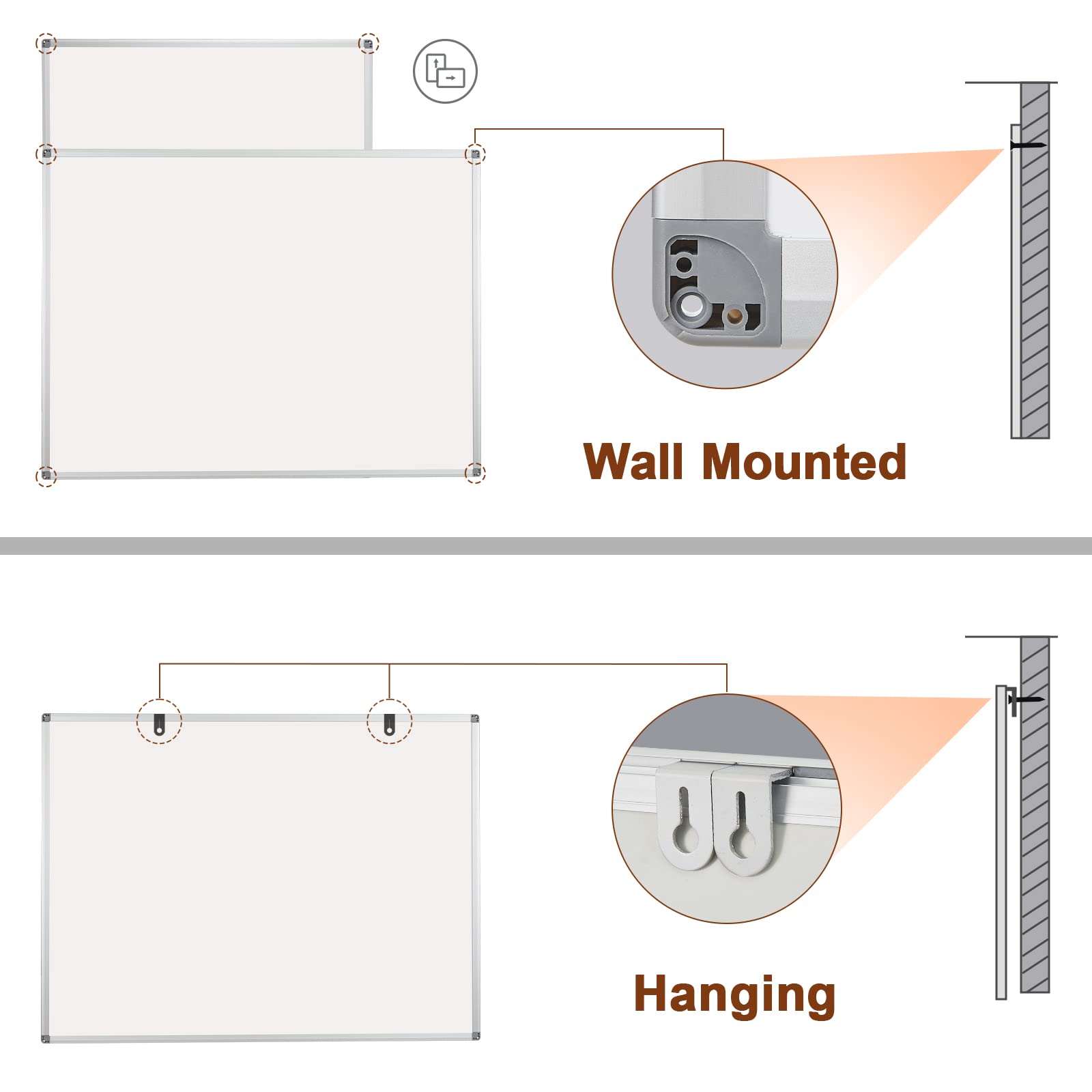 Wall Mounted

Hanging