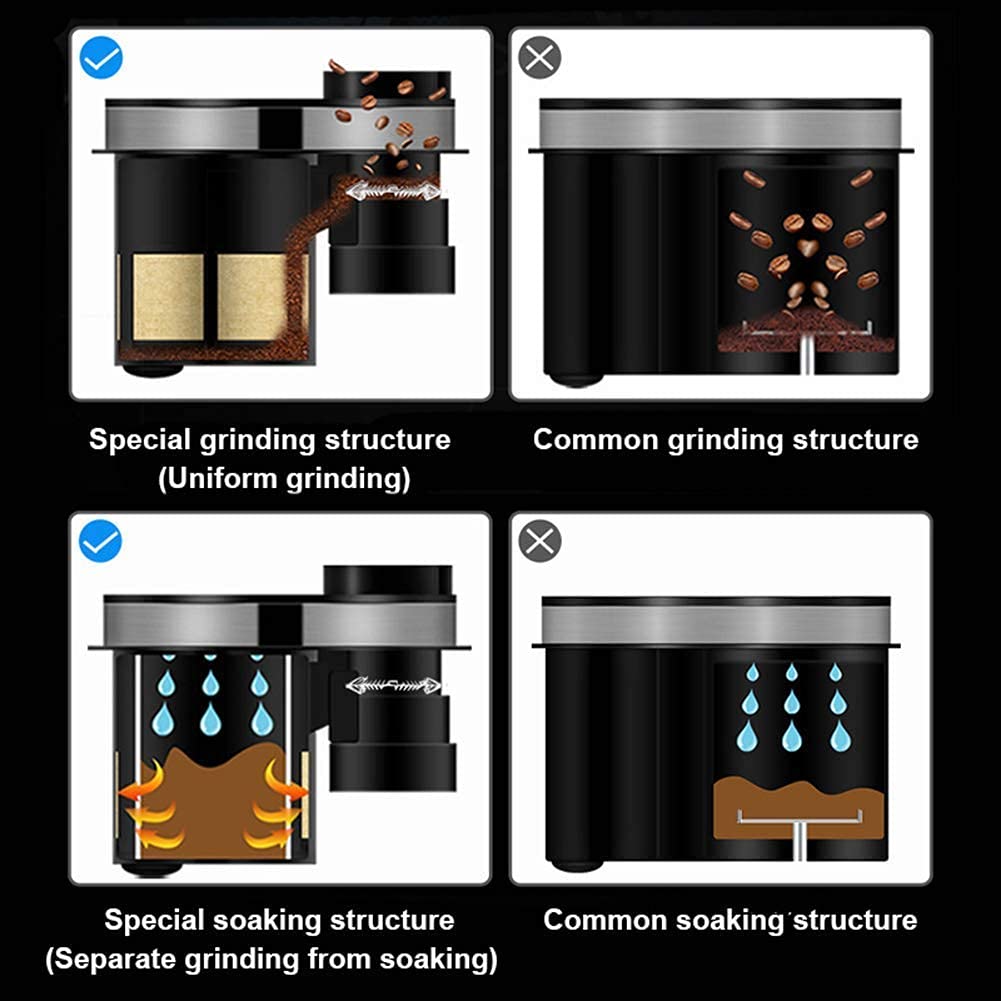 Special grinding structure
(Uniform grinding)

Common grinding structure

Special soaking structure
(Separate grinding from soaking)

Common soaking structure