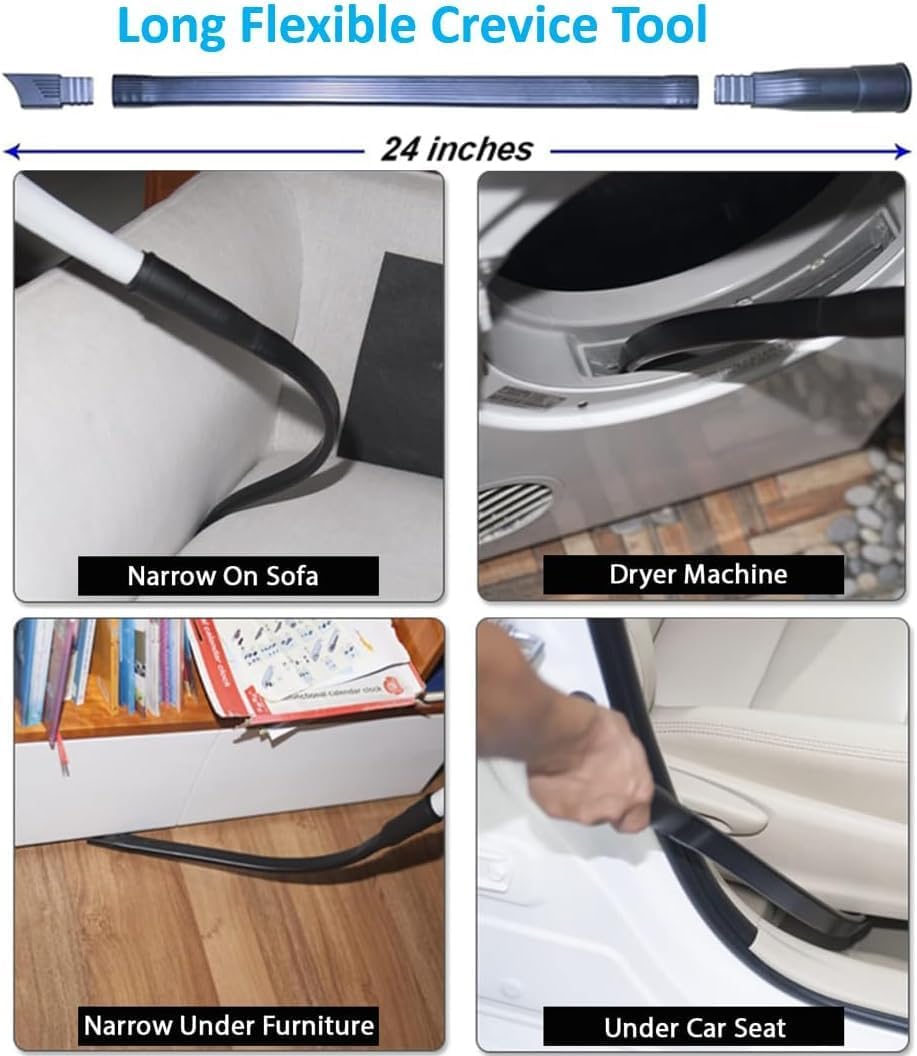 Long Flexible Crevice Tool

24 inches

Narrow On Sofa

Dryer Machine

Narrow Under Furniture

Under Car Seat