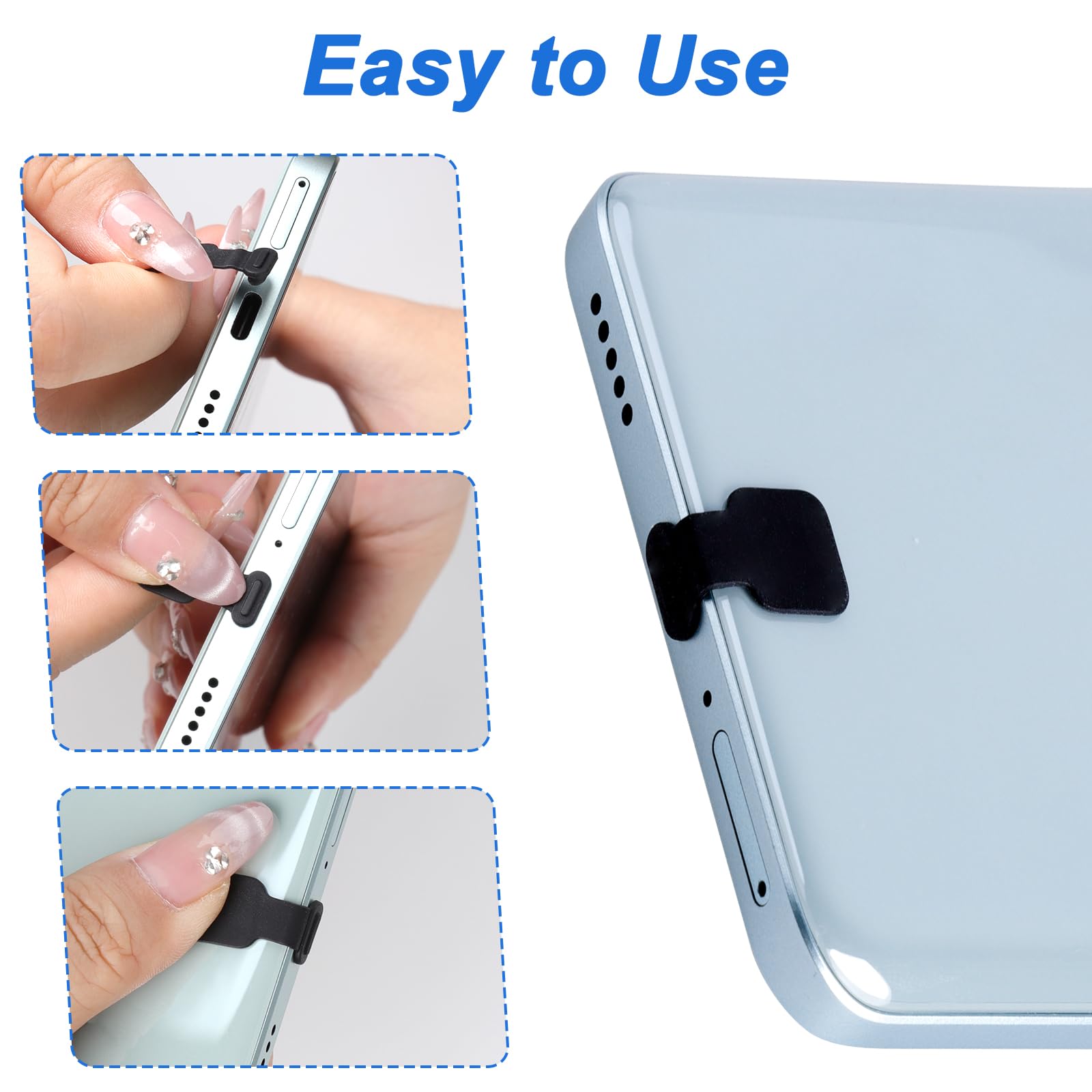 Easy to Use