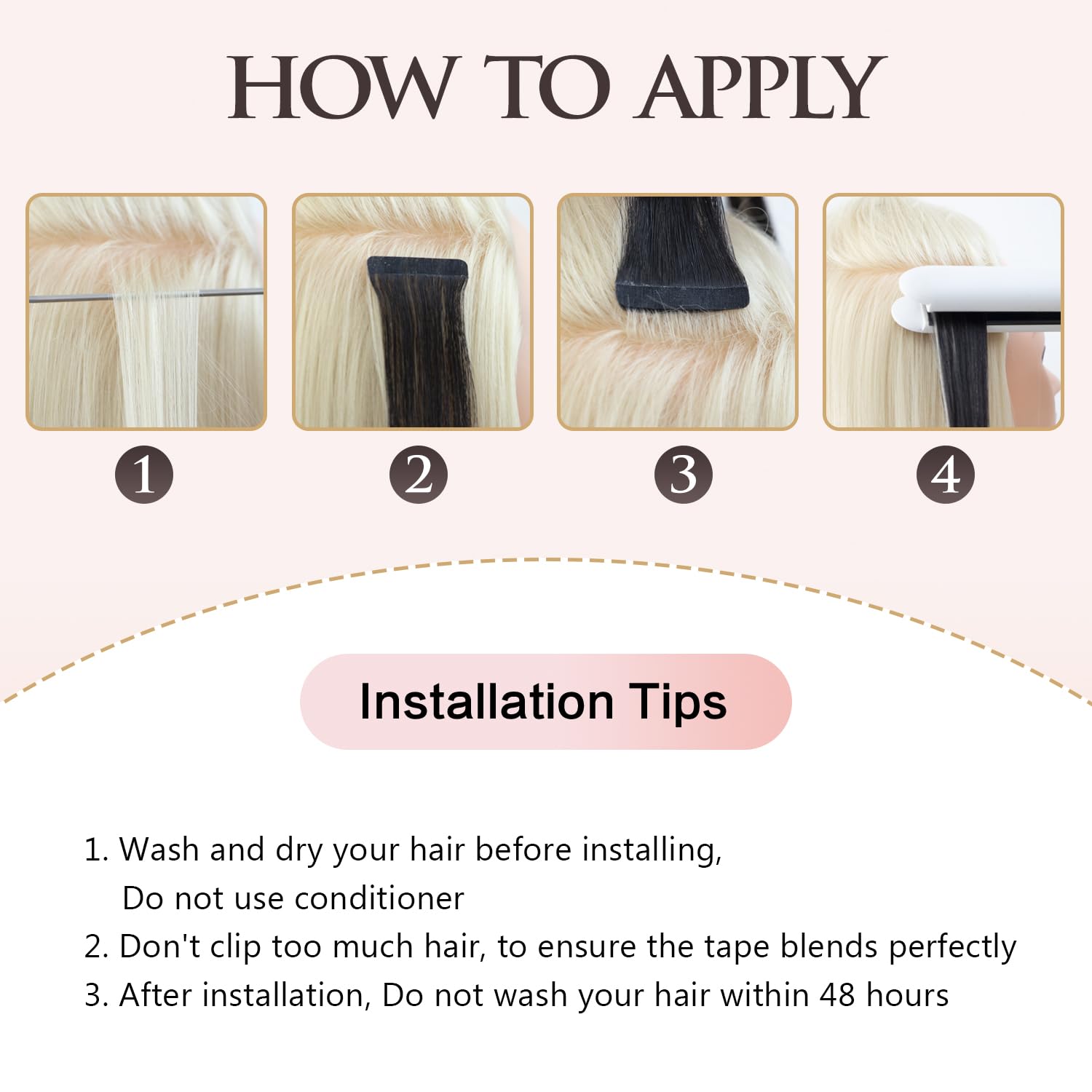 HOW TO APPLY

1

2

3

4

Installation Tips

1. Wash and dry your hair before installing, Do not use conditioner
2. Don't clip too much hair, to ensure the tape blends perfectly
3. After installation, Do not wash your hair within 48 hours