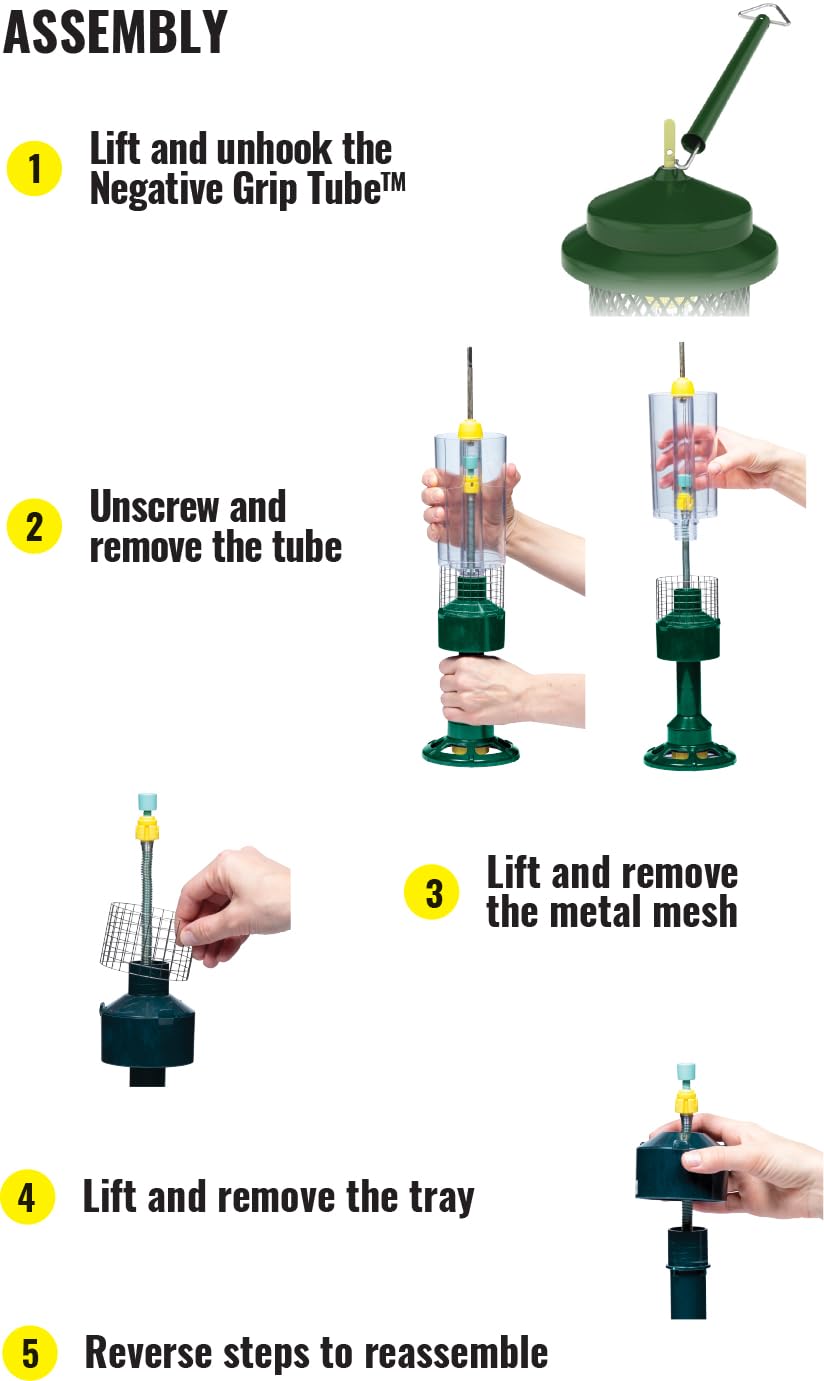 ASSEMBLY

1 Lift and unhook the Negative Grip Tube™

2 Unscrew and remove the tube

3 Lift and remove the metal mesh

4 Lift and remove the tray

5 Reverse steps to reassemble