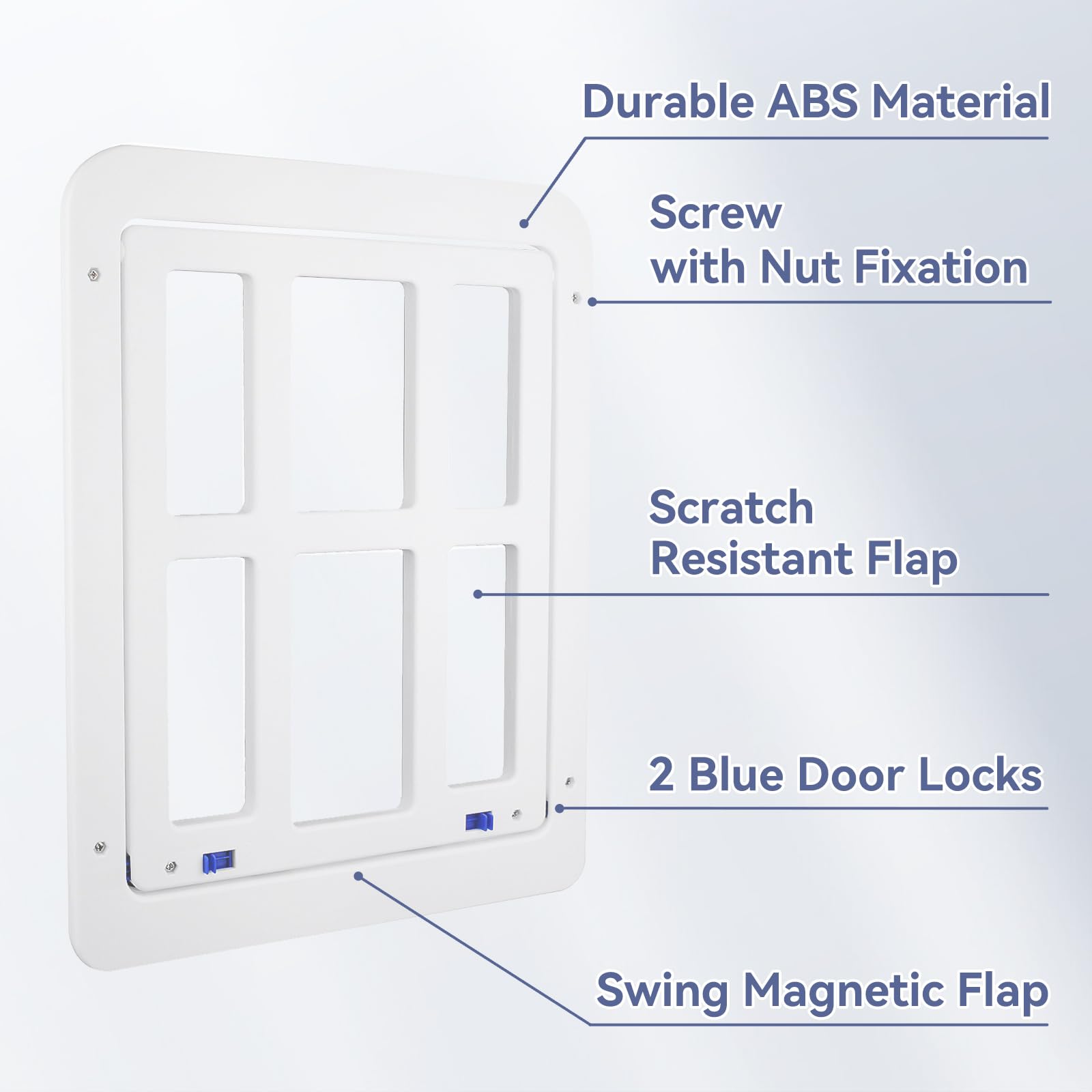 Durable ABS Material

Screw
with Nut Fixation

Scratch
Resistant Flap

2 Blue Door Locks

Swing Magnetic Flap