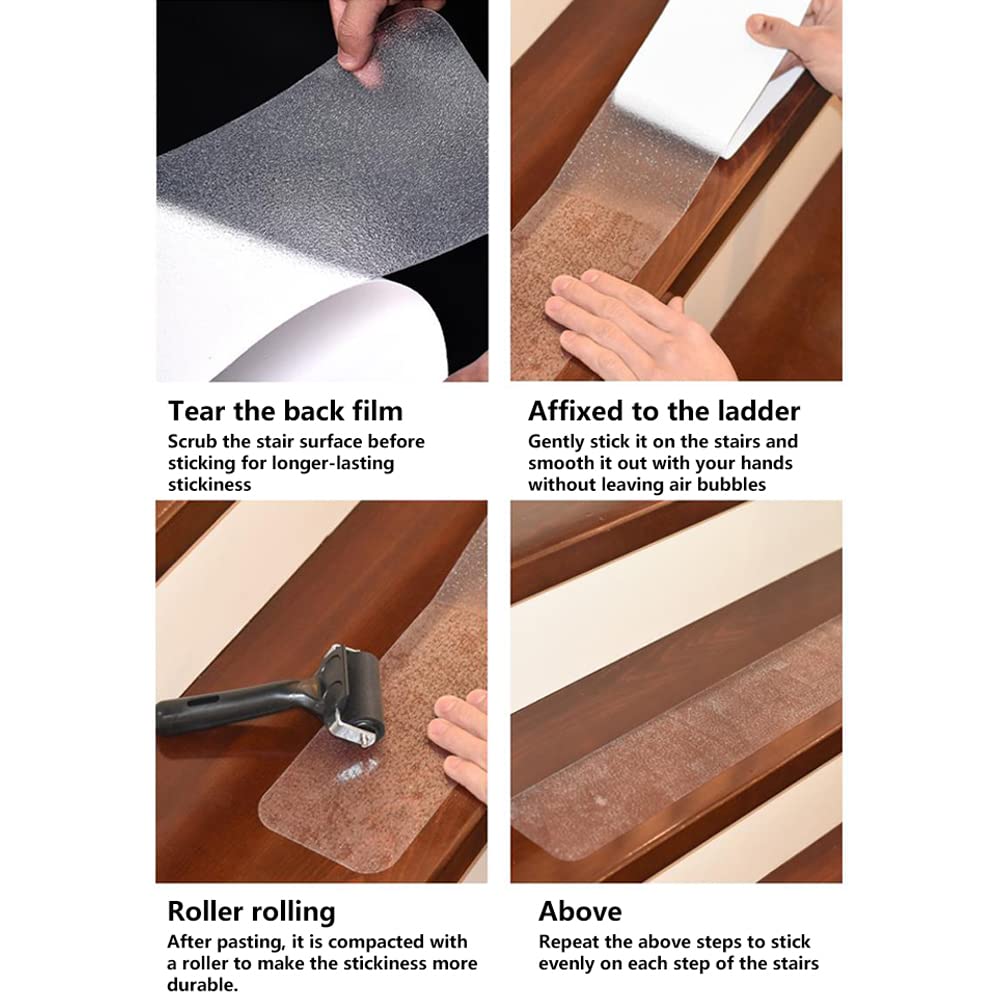 Tear the back film
Scrub the stair surface before sticking for longer-lasting stickiness

Affixed to the ladder
Gently stick it on the stairs and smooth it out with your hands without leaving air bubbles

Roller rolling
After pasting, it is compacted with a roller to make the stickiness more durable.

Above
Repeat the above steps to stick evenly on each step of the stairs