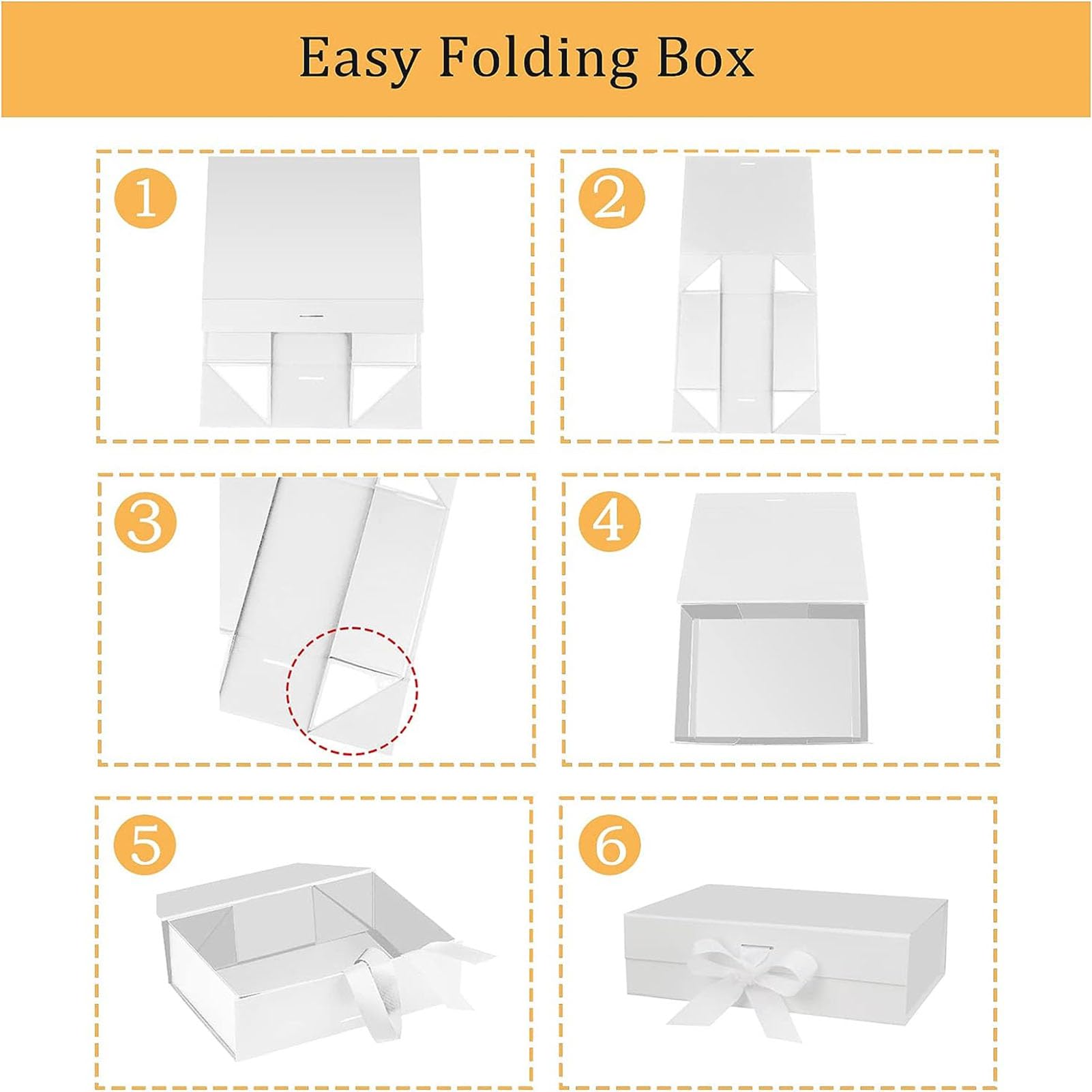 Easy Folding Box

1

2

3

4

5

6