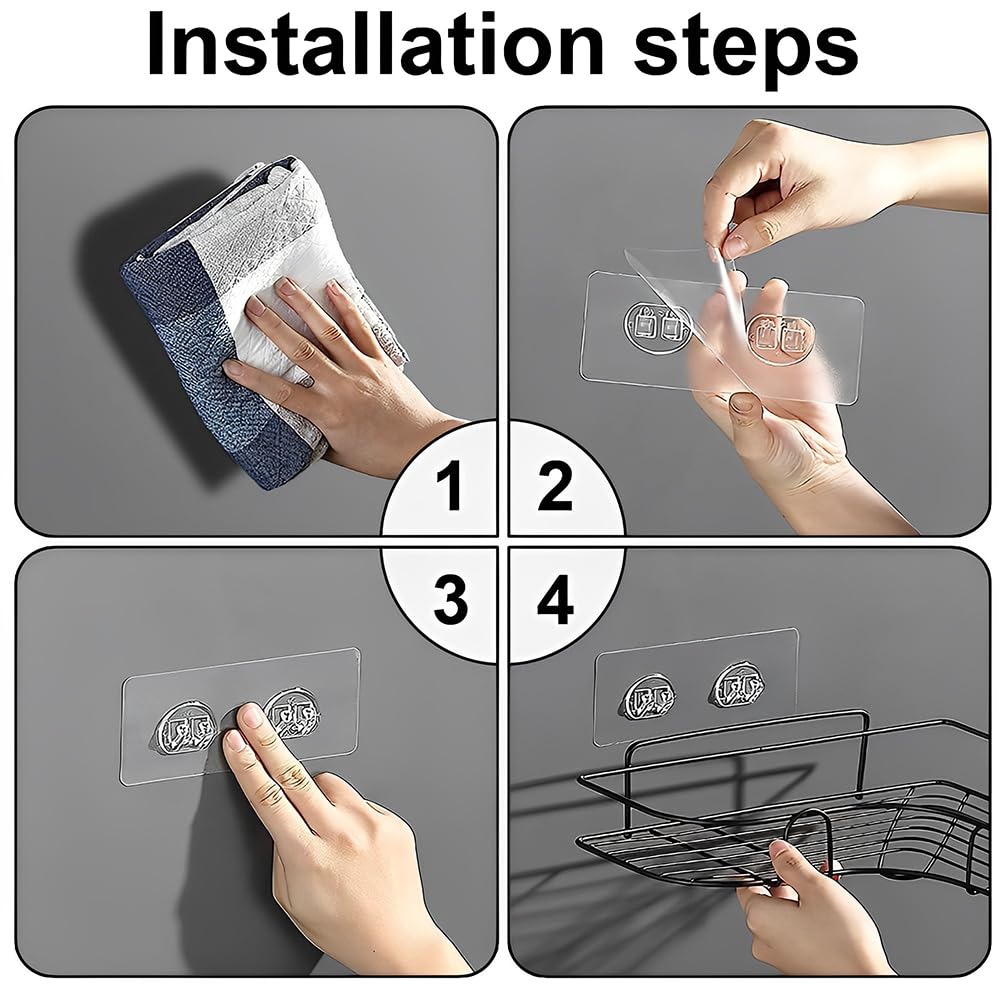 Installation steps

1

2

3

4