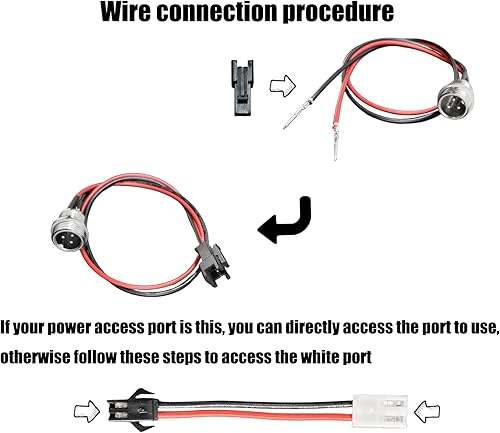 Wire connection procedure

If your power access port is this, you can directly access the port to use, otherwise follow these steps to access the white port