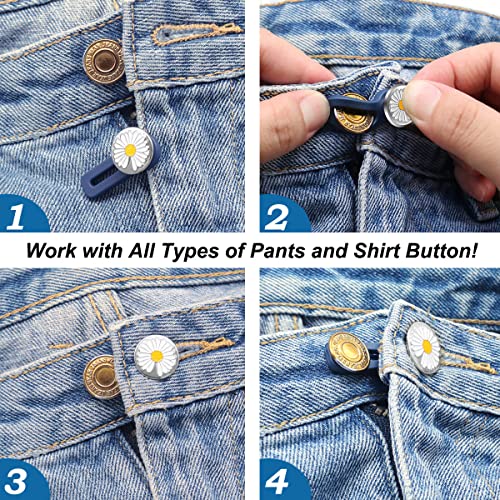 1

2

Work with All Types of Pants and Shirt Button!

3

4