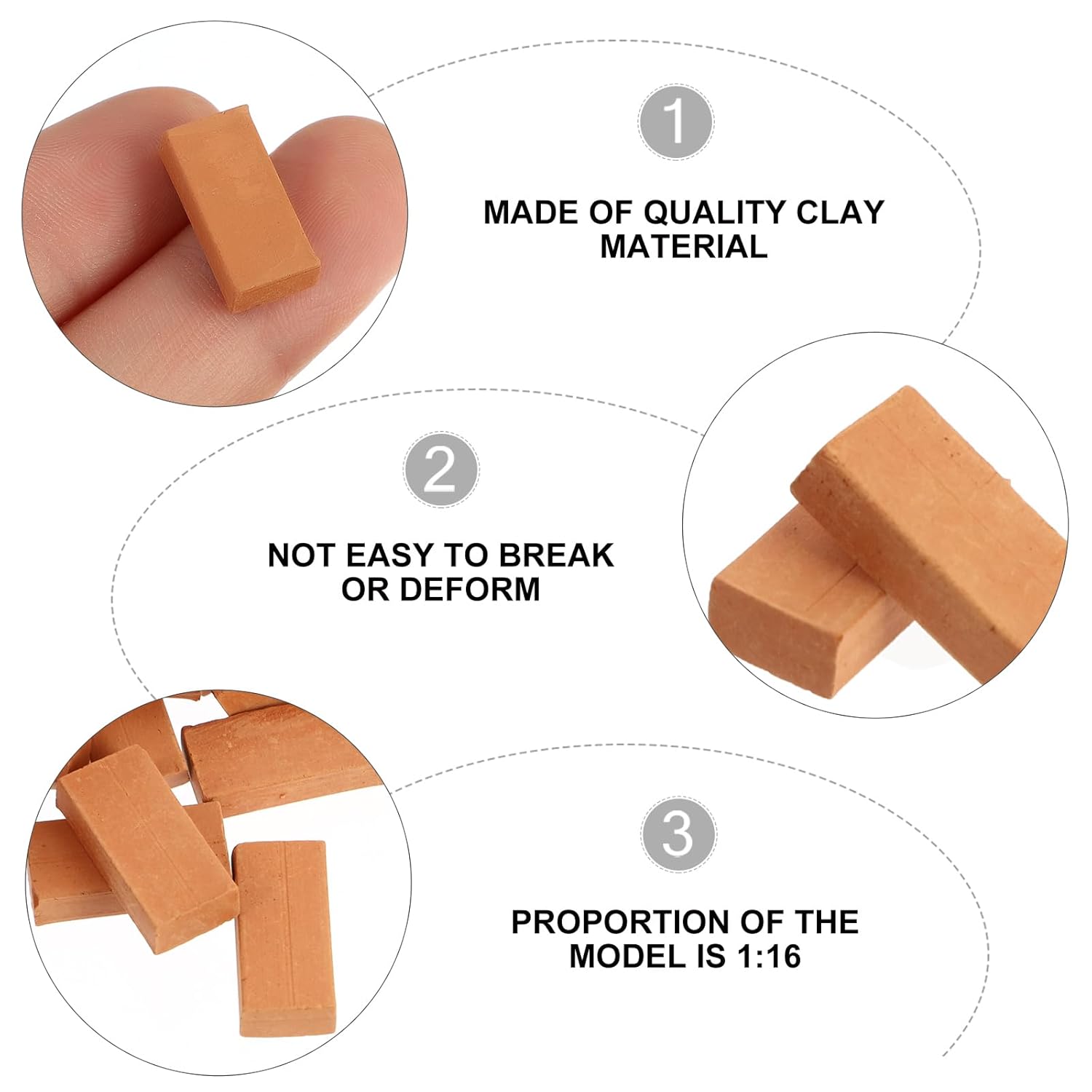 1

MADE OF QUALITY CLAY MATERIAL

2

NOT EASY TO BREAK OR DEFORM

3

PROPORTION OF THE MODEL IS 1:16