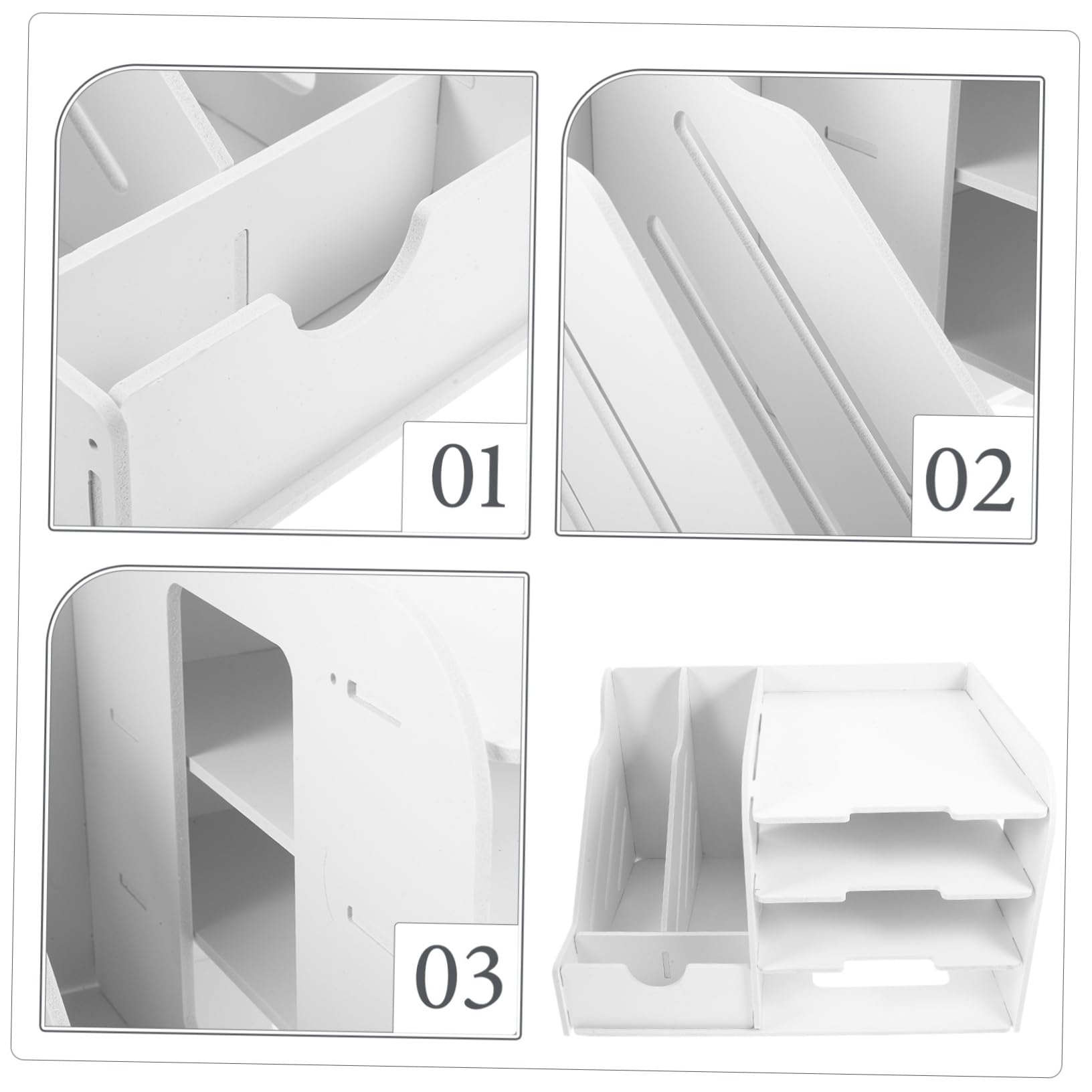 01

02

03