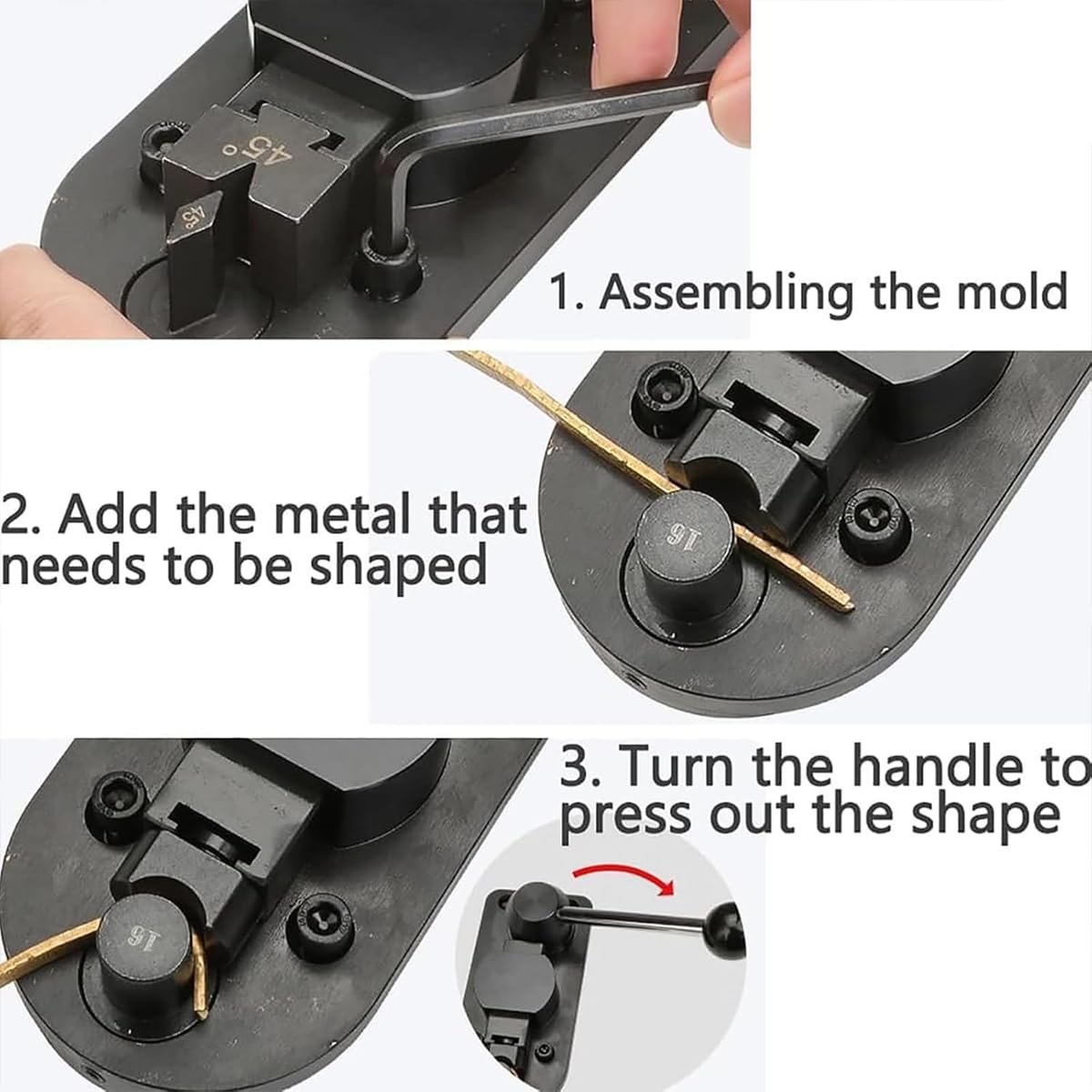 45°

45

1. Assembling the mold

2. Add the metal that needs to be shaped

16

3. Turn the handle to press out the shape

16