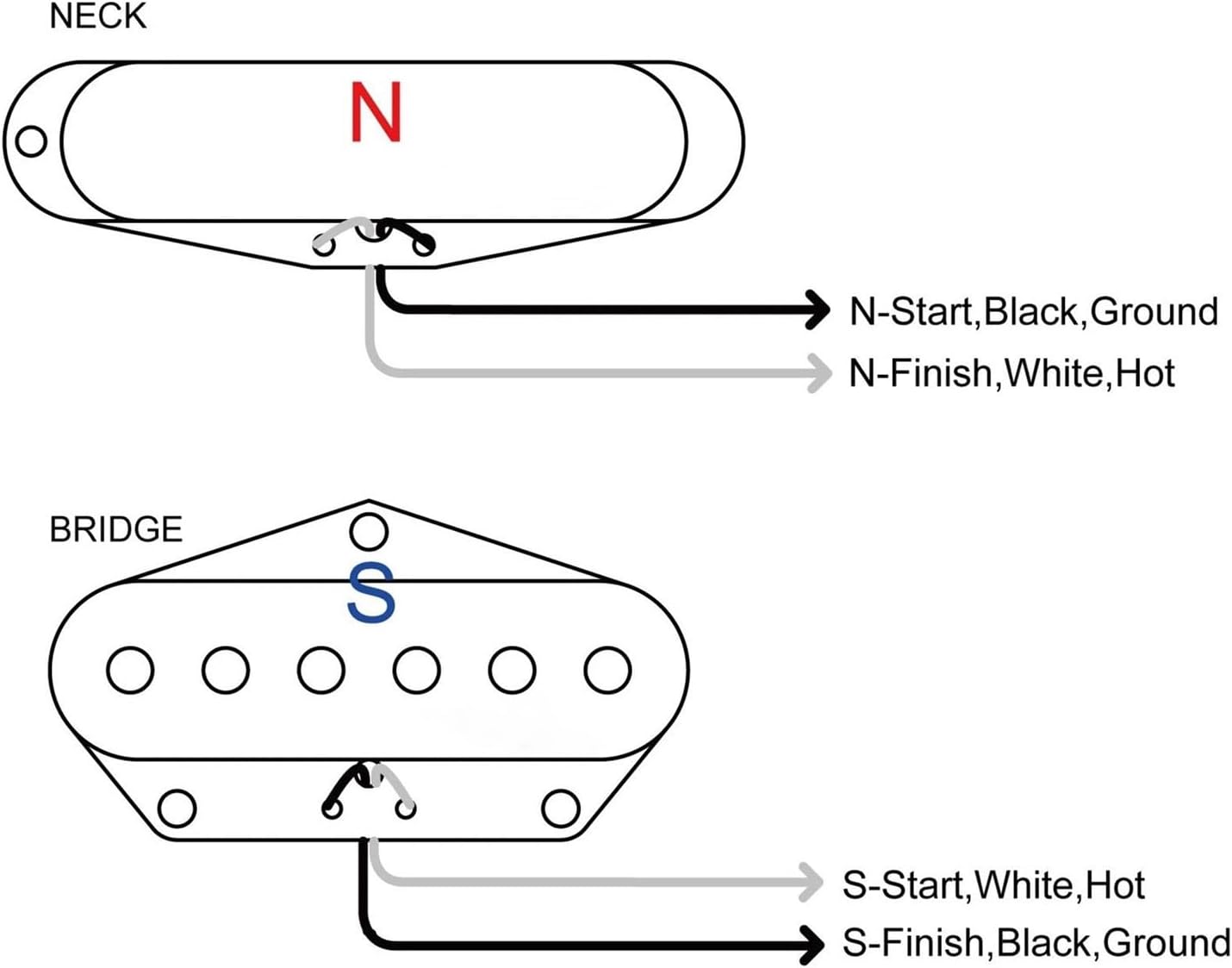 NECK

N

N-Start,Black,Ground

N-Finish,White,Hot

BRIDGE

S

S-Start,White,Hot

S-Finish,Black,Ground