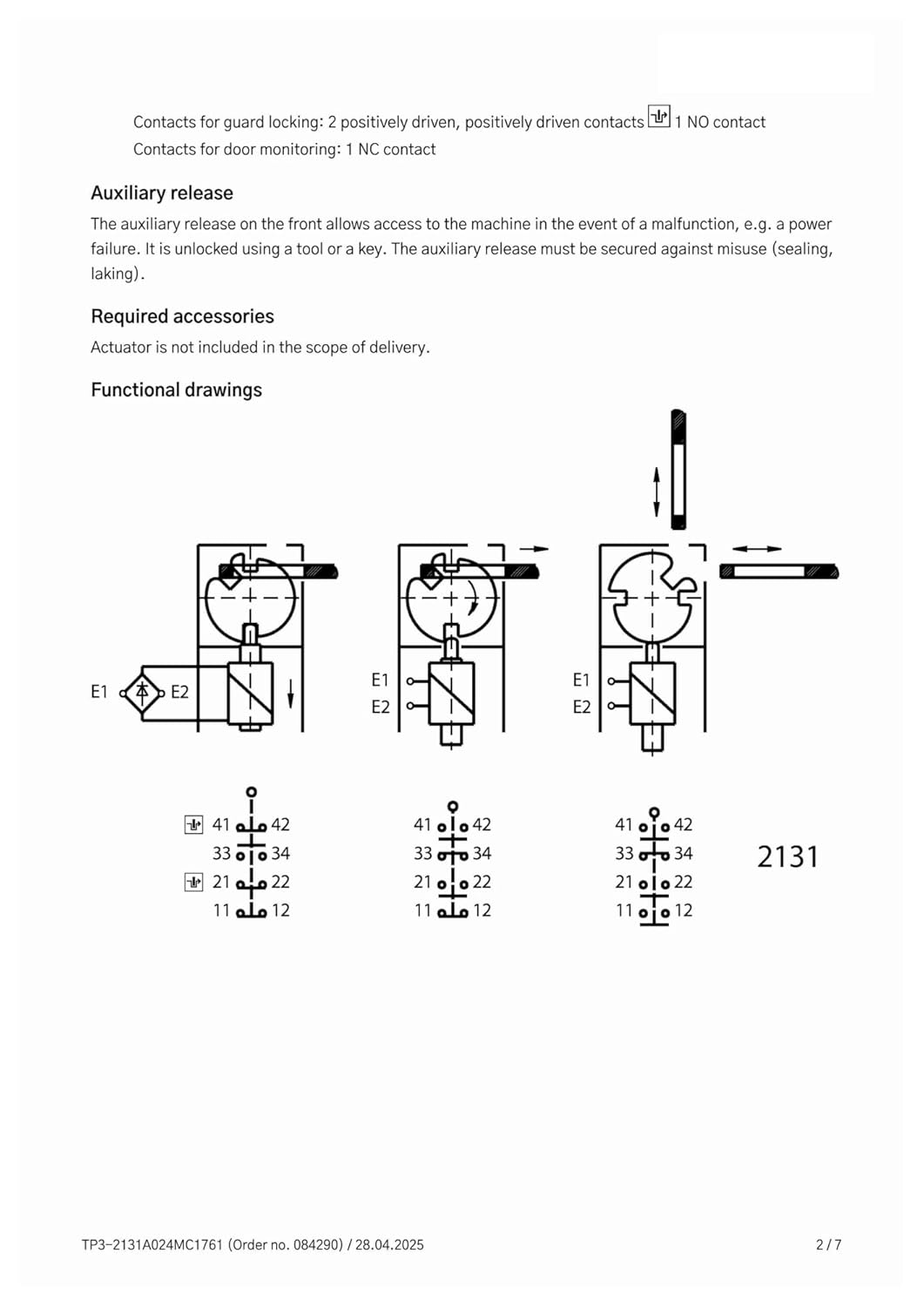 Contacts for guard locking: 2 positively driven, positively driven contacts 1 NO contact
Contacts for door monitoring: 1 NC contact

Auxiliary release

The auxiliary release on the front allows access to the machine in the event of a malfunction, e.g. a power failure. It is unlocked using a tool or a key. The auxiliary release must be secured against misuse (sealing, laking).

Required accessories

Actuator is not included in the scope of delivery.

Functional drawings

E1 E2

E1
E2

E1
E2

41 42
33 34
21 22
11 12

41 42
33 34
21 22
11 12

41 42
33 34
21 22
11 12

2131

TP3-2131A024MC1761 (Order no. 084290) / 28.04.2025

2 / 7