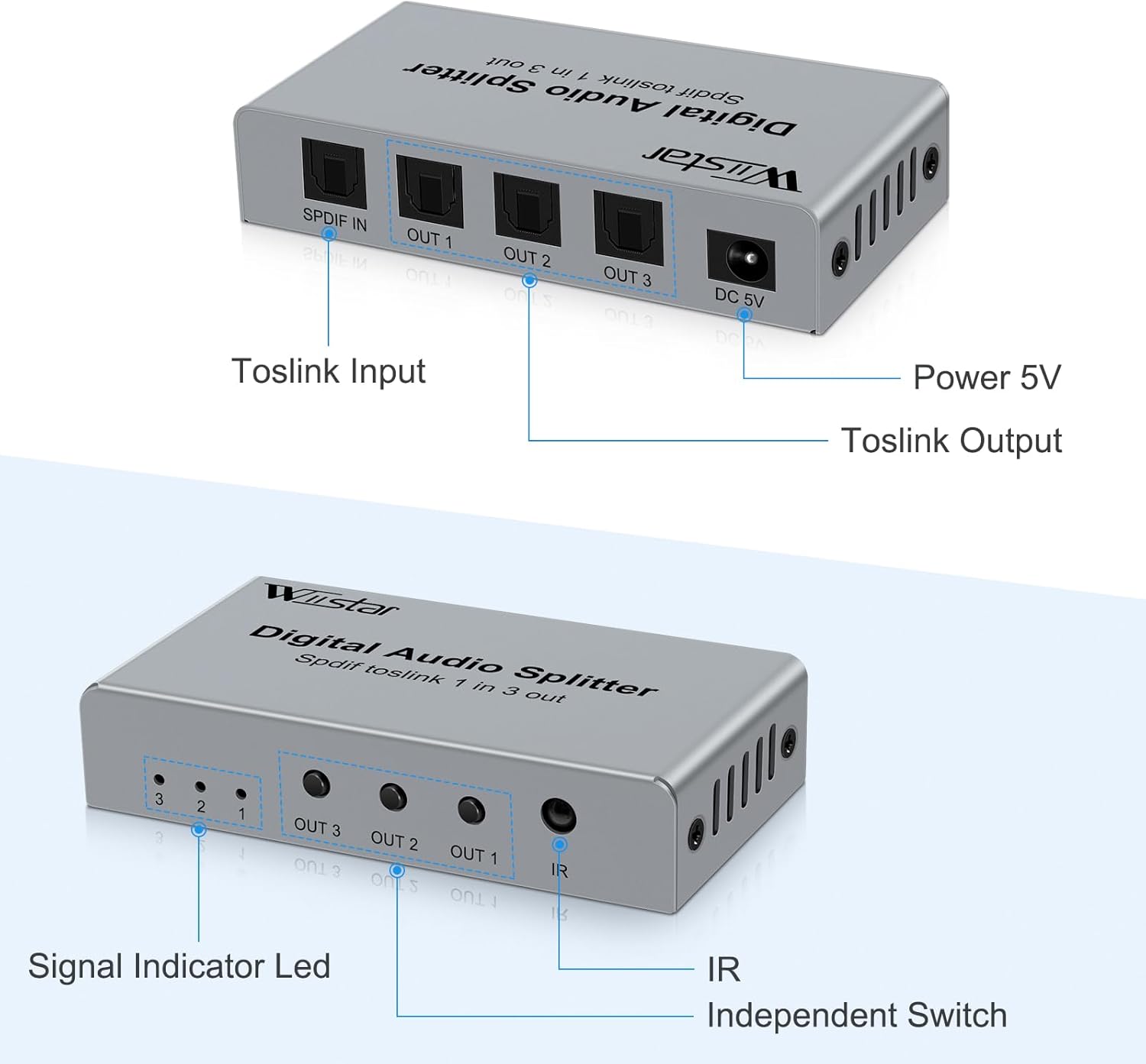 Wiistar
Digital Audio Splitter
Spdif toslink 1 in 3 out

SPDIF IN
OUT 1
OUT 2
OUT 3
DC 5V

Toslink Input
Power 5V
Toslink Output

Wiistar
Digital Audio Splitter
Spdif toslink 1 in 3 out

3
2
1
OUT 3
OUT 2
OUT 1
IR

Signal Indicator Led
IR
Independent Switch