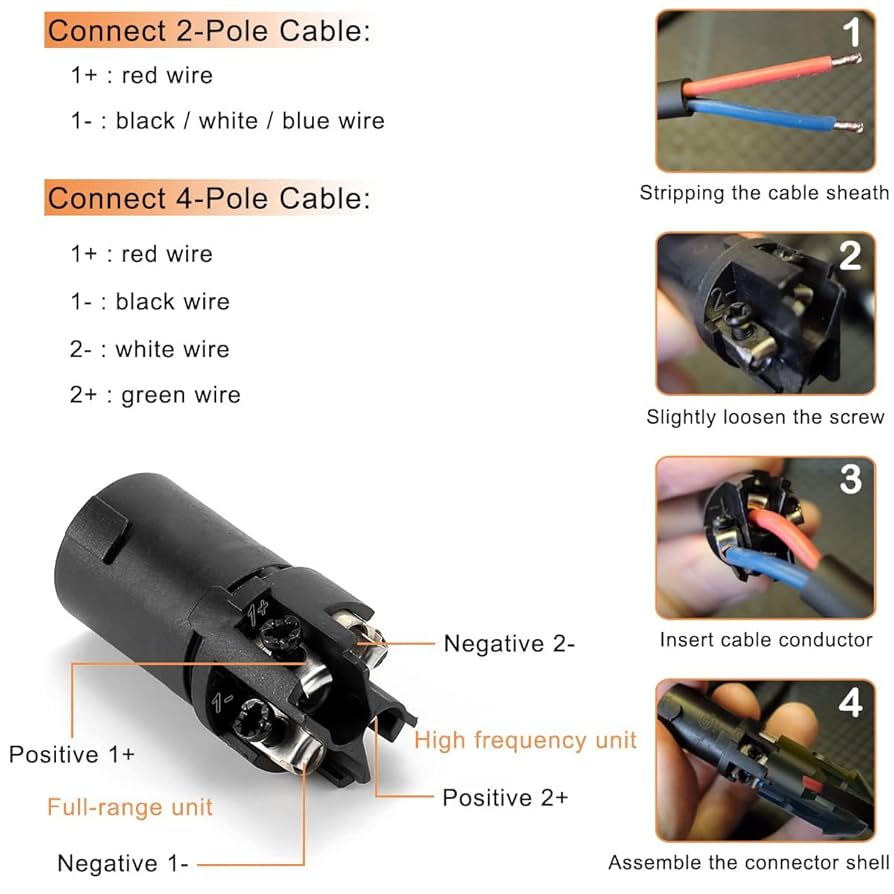 Connect 2-Pole Cable:

1+ : red wire

1- : black / white / blue wire

Connect 4-Pole Cable:

1+ : red wire

1- : black wire

2- : white wire

2+ : green wire

1+

1-

Negative 2-

Positive 1+

High frequency unit

Full-range unit

Positive 2+

Negative 1-

1

Stripping the cable sheath

2

Slightly loosen the screw

3

Insert cable conductor

4

Assemble the connector shell