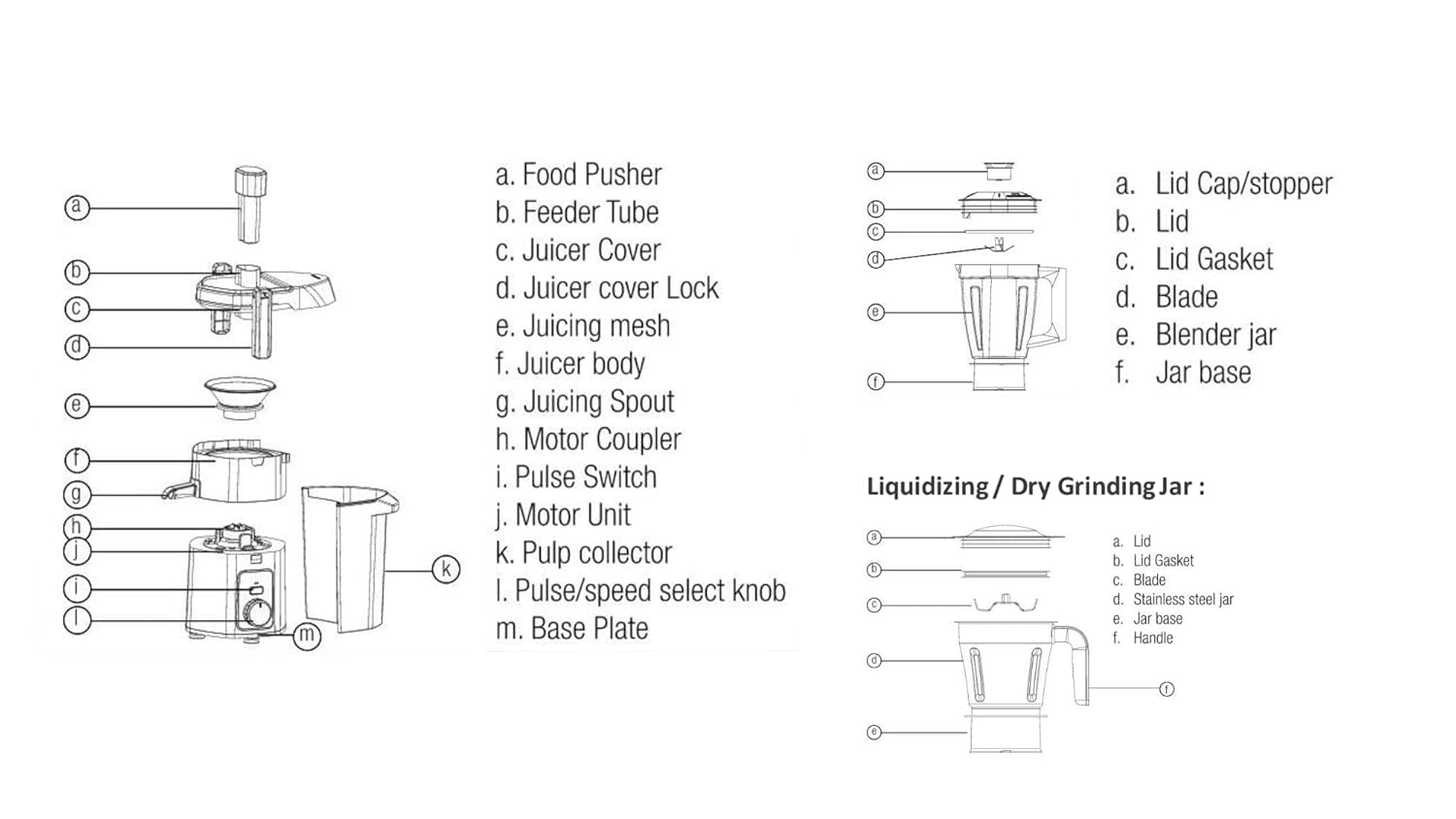 a
b
c
d
e
f
g
h
j
i
l
m
k

a. Food Pusher
b. Feeder Tube
c. Juicer Cover
d. Juicer cover Lock
e. Juicing mesh
f. Juicer body
g. Juicing Spout
h. Motor Coupler
i. Pulse Switch
j. Motor Unit
k. Pulp collector
l. Pulse/speed select knob
m. Base Plate

a
b
c
d
e
f

a. Lid Cap/stopper
b. Lid
c. Lid Gasket
d. Blade
e. Blender jar
f. Jar base

Liquidizing / Dry Grinding Jar :

a
b
c
d
e
f

a. Lid
b. Lid Gasket
c. Blade
d. Stainless steel jar
e. Jar base
f. Handle