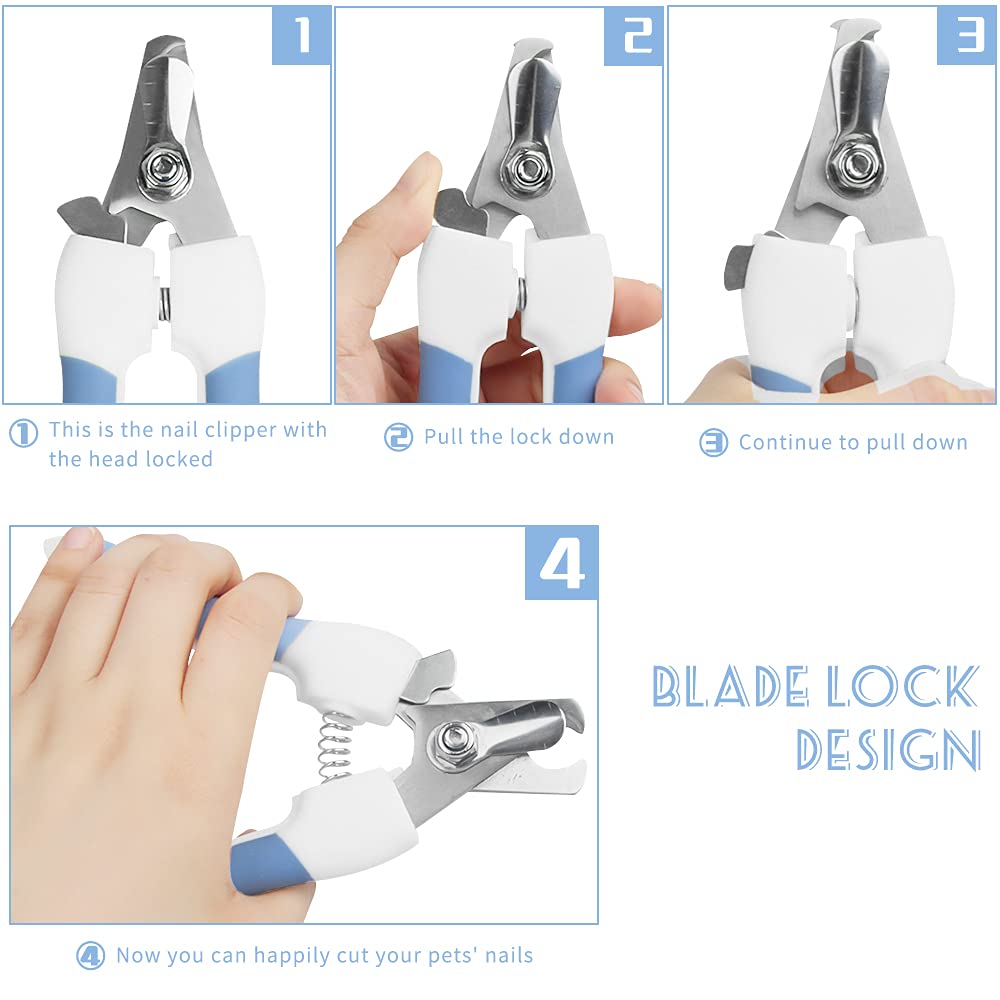 1

2

3

① This is the nail clipper with the head locked

② Pull the lock down

③ Continue to pull down

4

BLADE LOCK DESIGN

④ Now you can happily cut your pets' nails