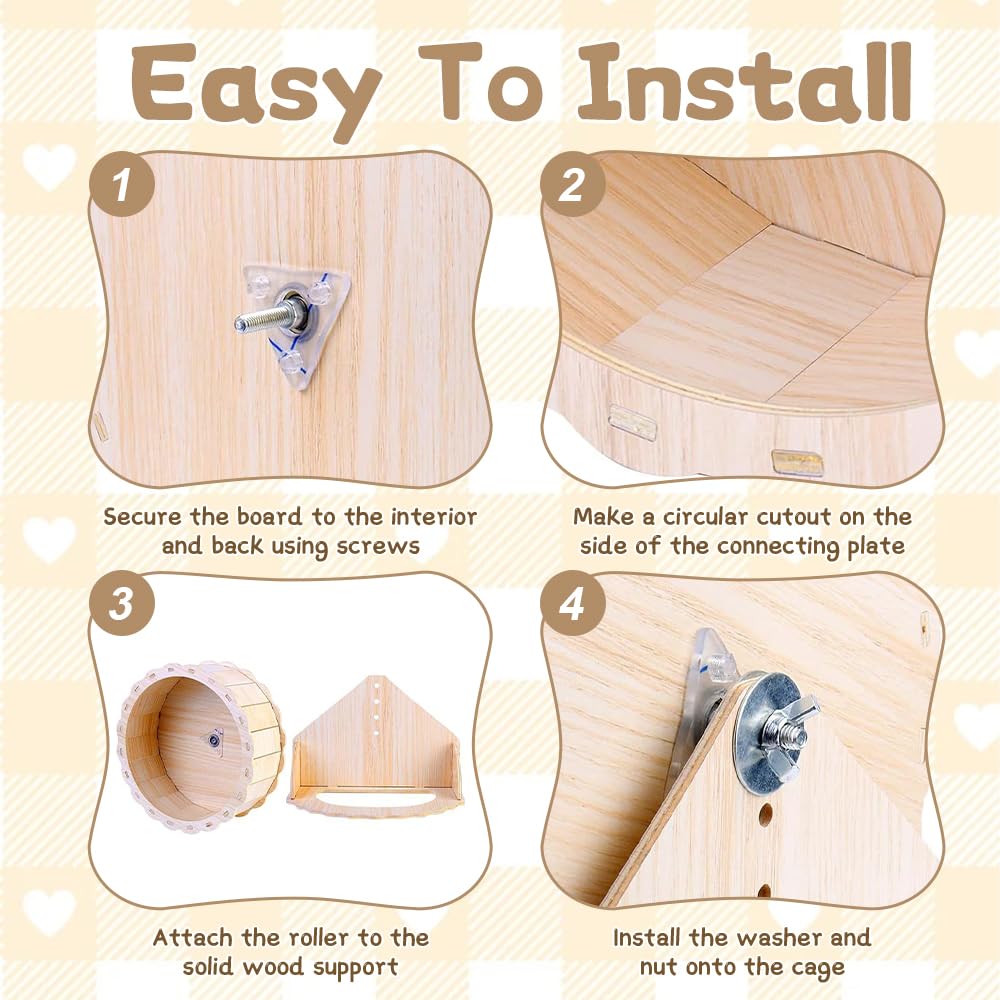 Easy To Install

1

Secure the board to the interior and back using screws

2

Make a circular cutout on the side of the connecting plate

3

Attach the roller to the solid wood support

4

Install the washer and nut onto the cage