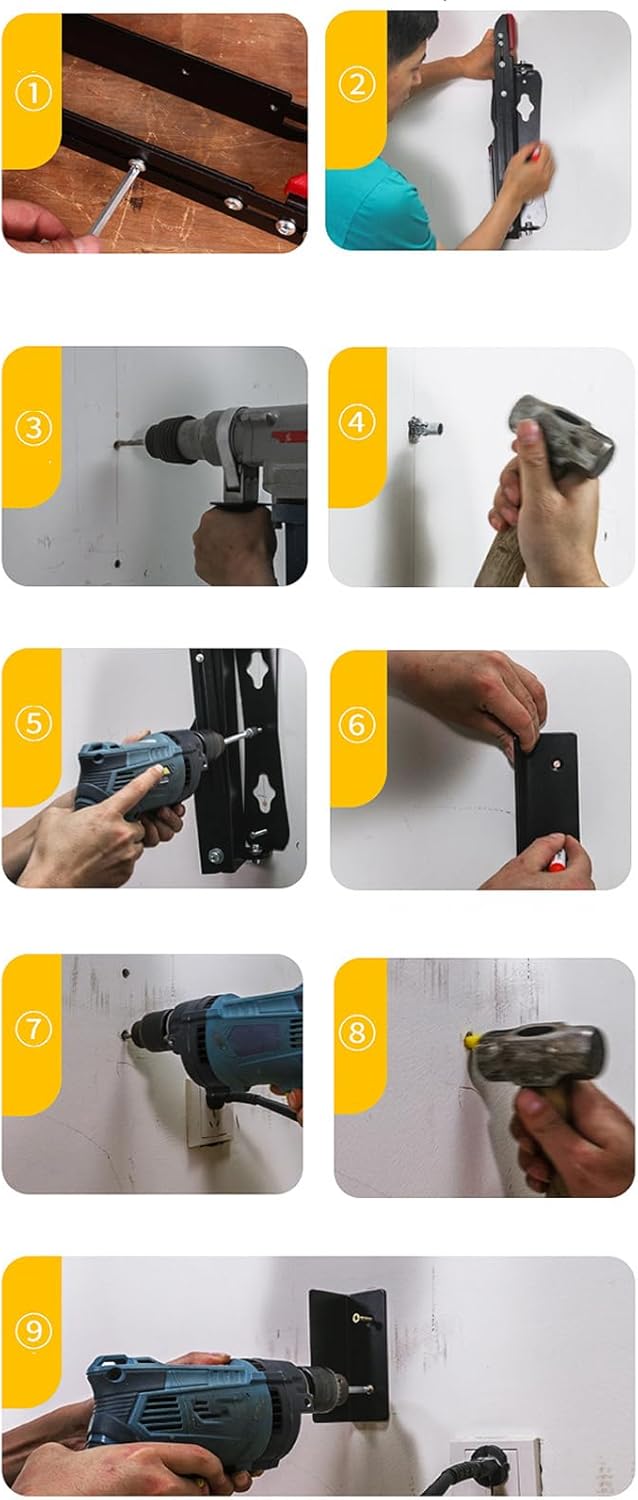 ①
②
③
④
⑤
⑥
⑦
⑧
⑨