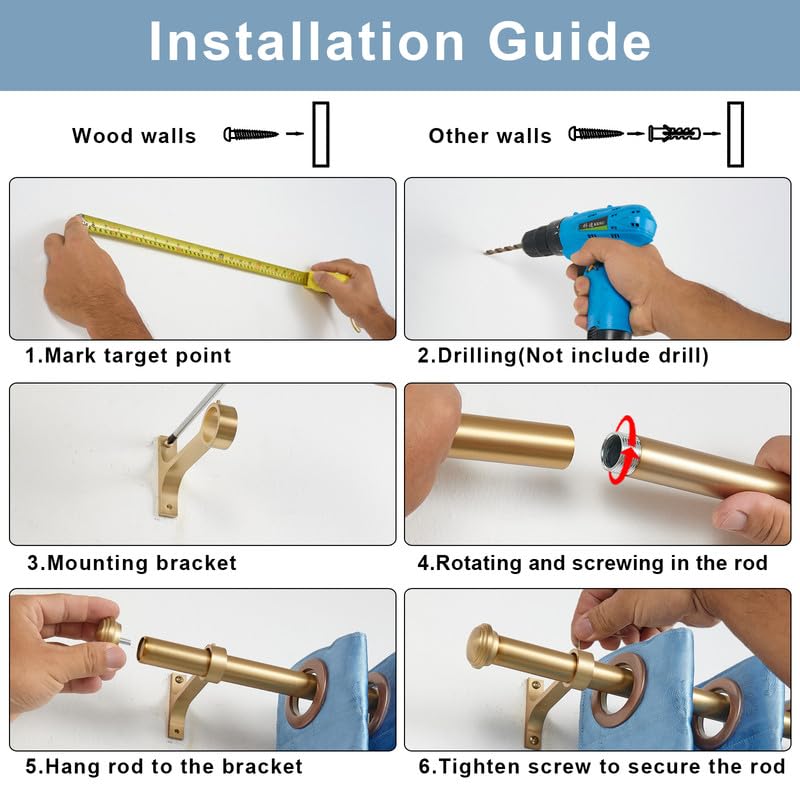 Installation Guide

Wood walls

Other walls

1.Mark target point

2.Drilling(Not include drill)

3.Mounting bracket

4.Rotating and screwing in the rod

5.Hang rod to the bracket

6.Tighten screw to secure the rod