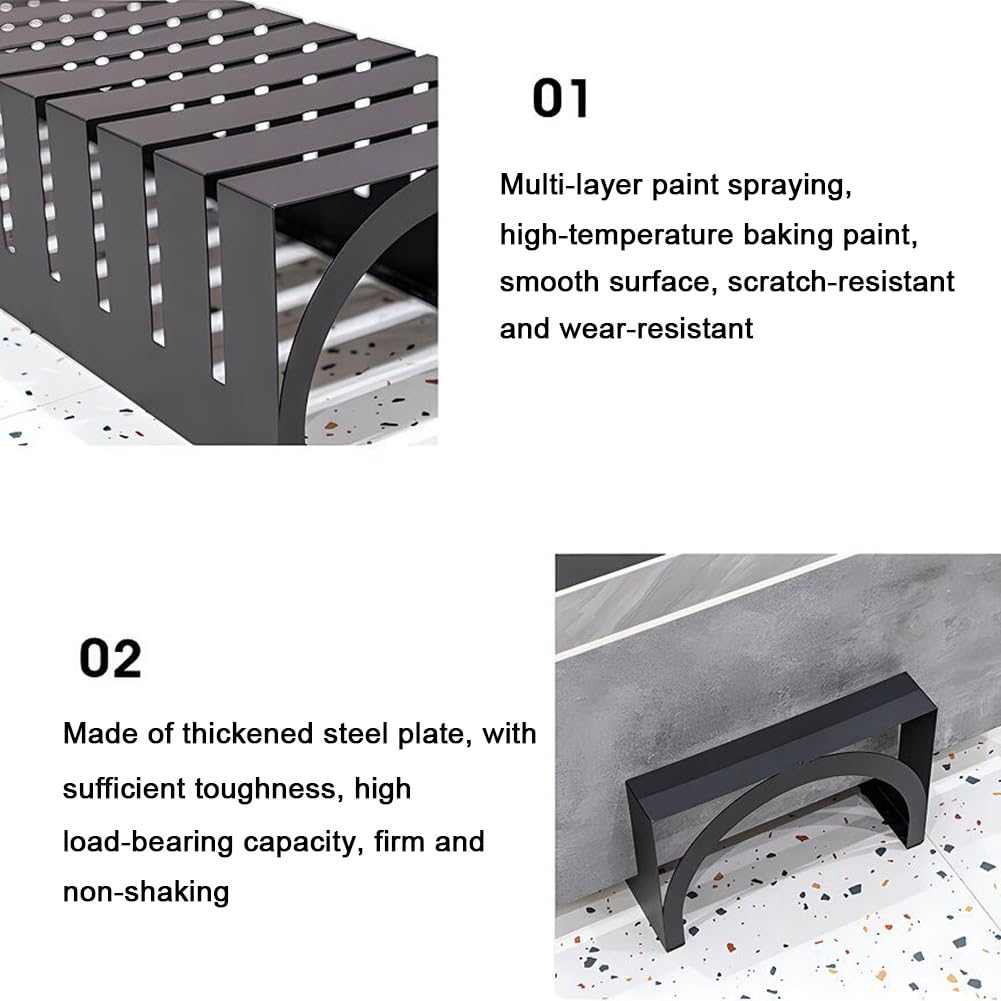 01

Multi-layer paint spraying, high-temperature baking paint, smooth surface, scratch-resistant and wear-resistant

02

Made of thickened steel plate, with sufficient toughness, high load-bearing capacity, firm and non-shaking