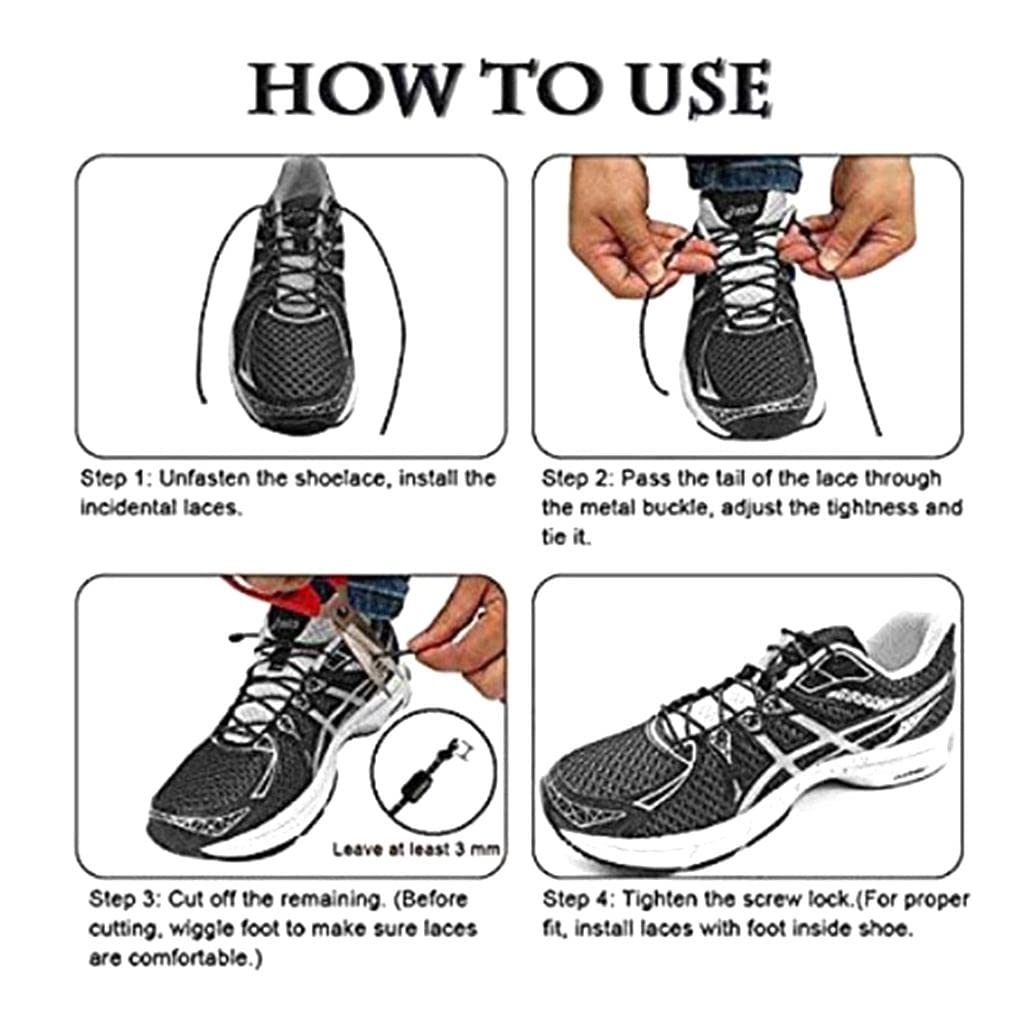 HOW TO USE

Step 1: Unfasten the shoelace, install the incidental laces.

Step 2: Pass the tail of the lace through the metal buckle, adjust the tightness and tie it.

Leave at least 3 mm

Step 3: Cut off the remaining. (Before cutting, wiggle foot to make sure laces are comfortable.)

Step 4: Tighten the screw lock.(For proper fit, install laces with foot inside shoe.