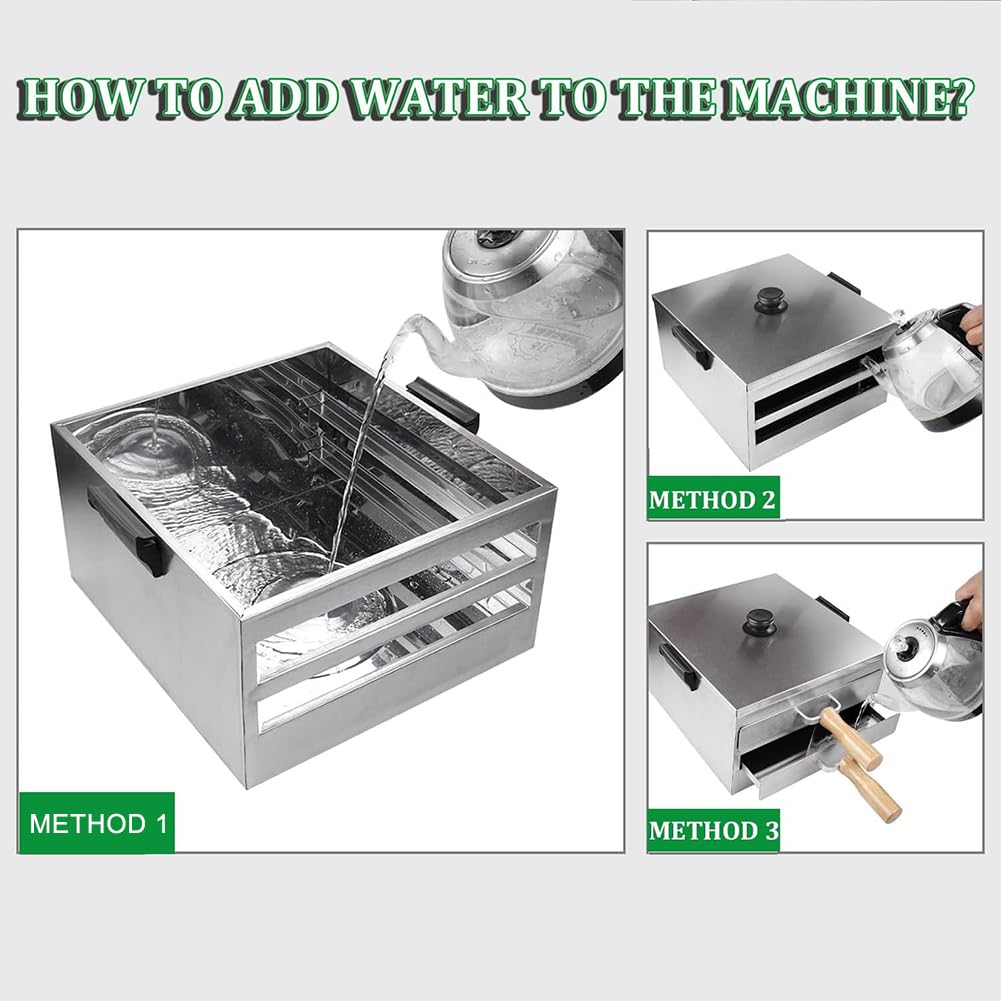 HOW TO ADD WATER TO THE MACHINE?

METHOD 1

METHOD 2

METHOD 3