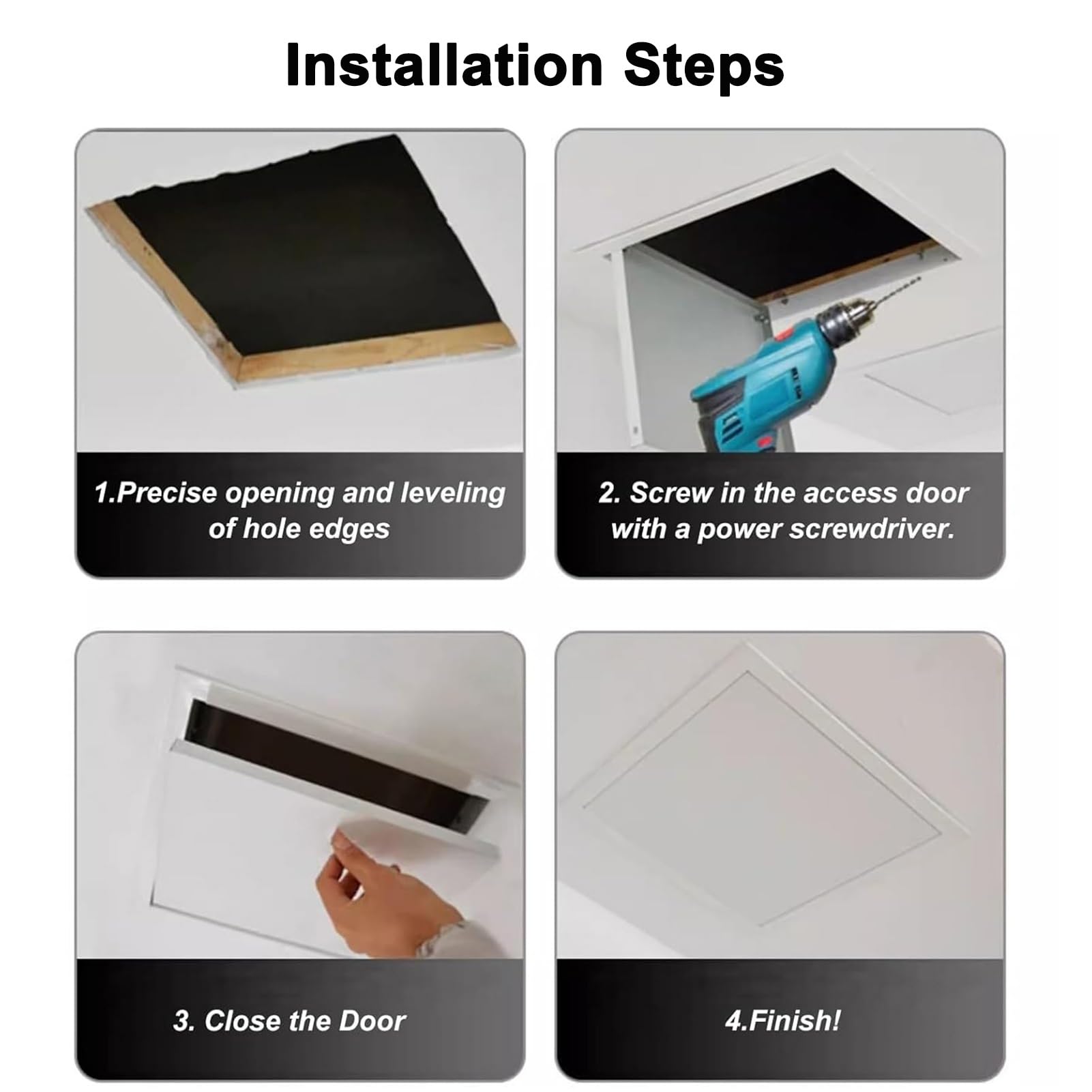 Installation Steps

1.Precise opening and leveling of hole edges

2. Screw in the access door with a power screwdriver.

3. Close the Door

4.Finish!