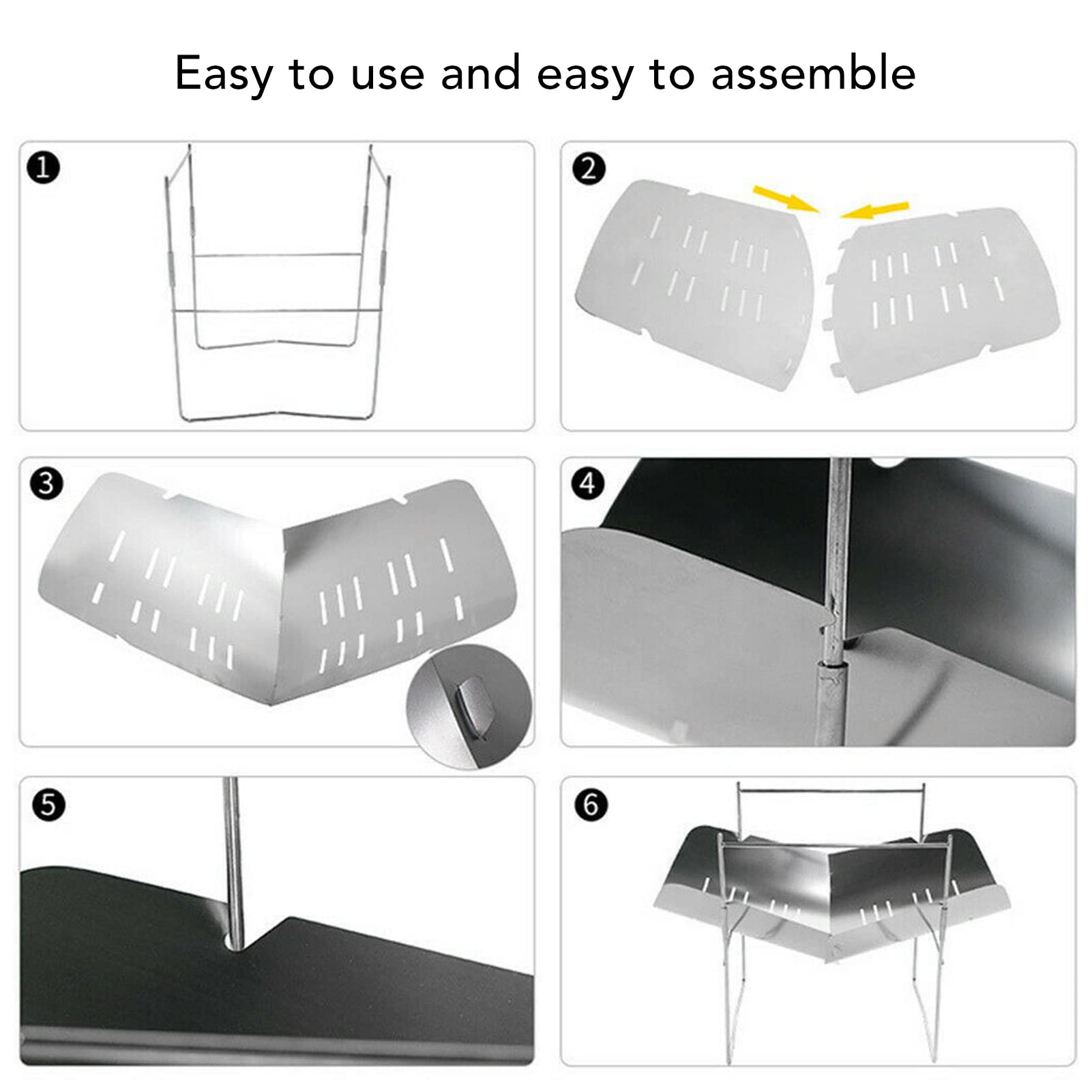 Easy to use and easy to assemble

1

2

3

4

5

6