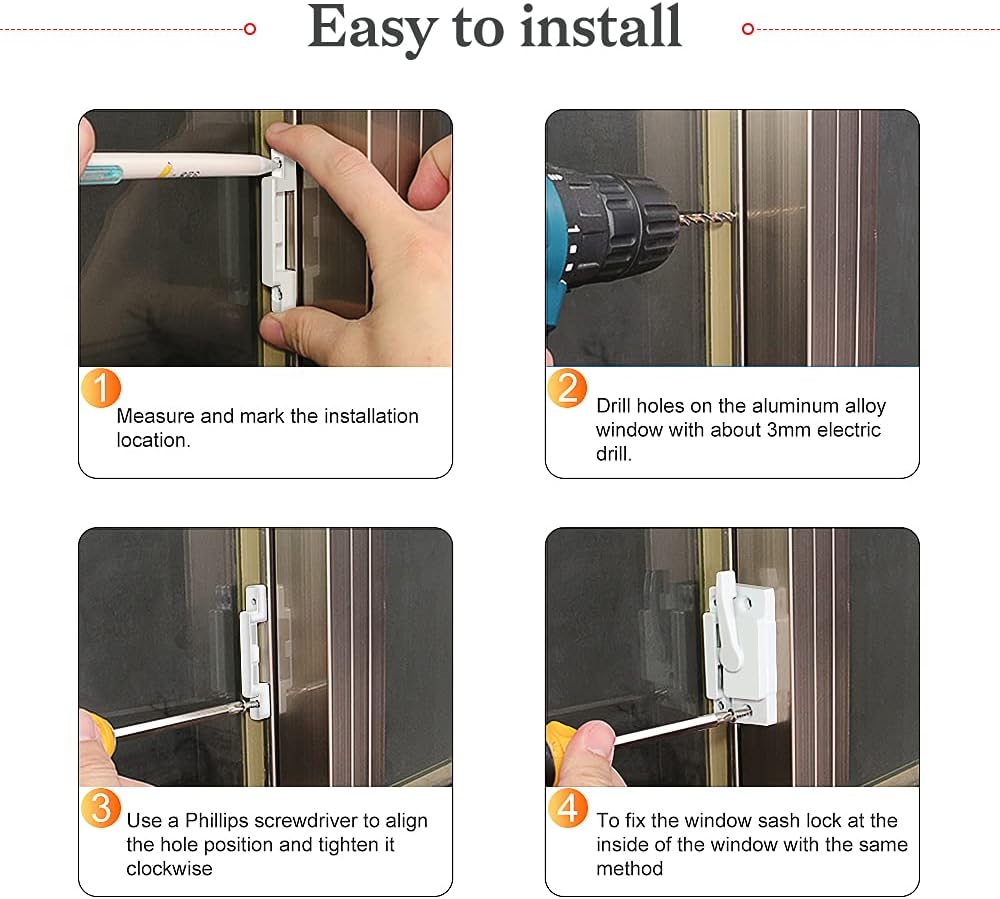 Easy to install

1
Measure and mark the installation location.

2
Drill holes on the aluminum alloy window with about 3mm electric drill.

3
Use a Phillips screwdriver to align the hole position and tighten it clockwise

4
To fix the window sash lock at the inside of the window with the same method