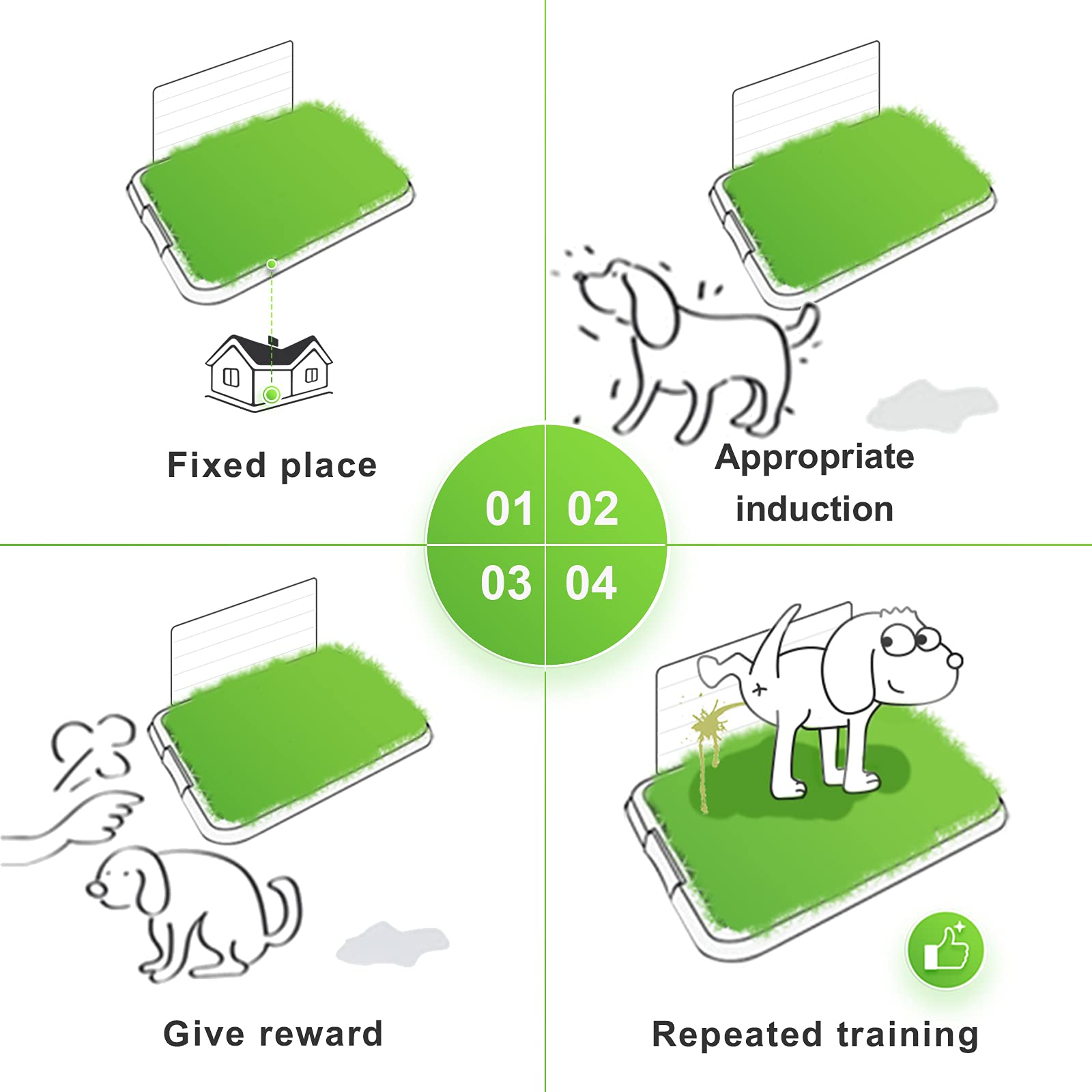 Fixed place

01 02

Appropriate induction

03 04

Give reward

Repeated training