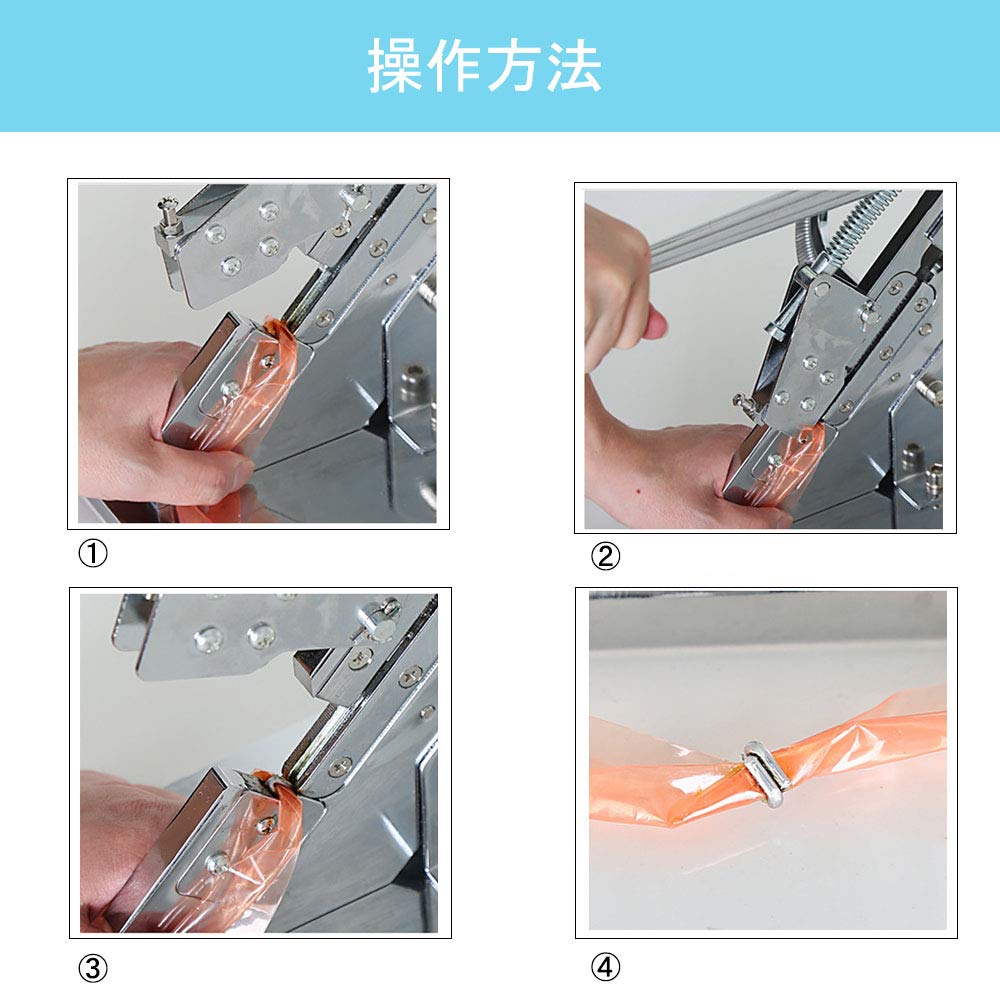 操作方法

①

②

③

④