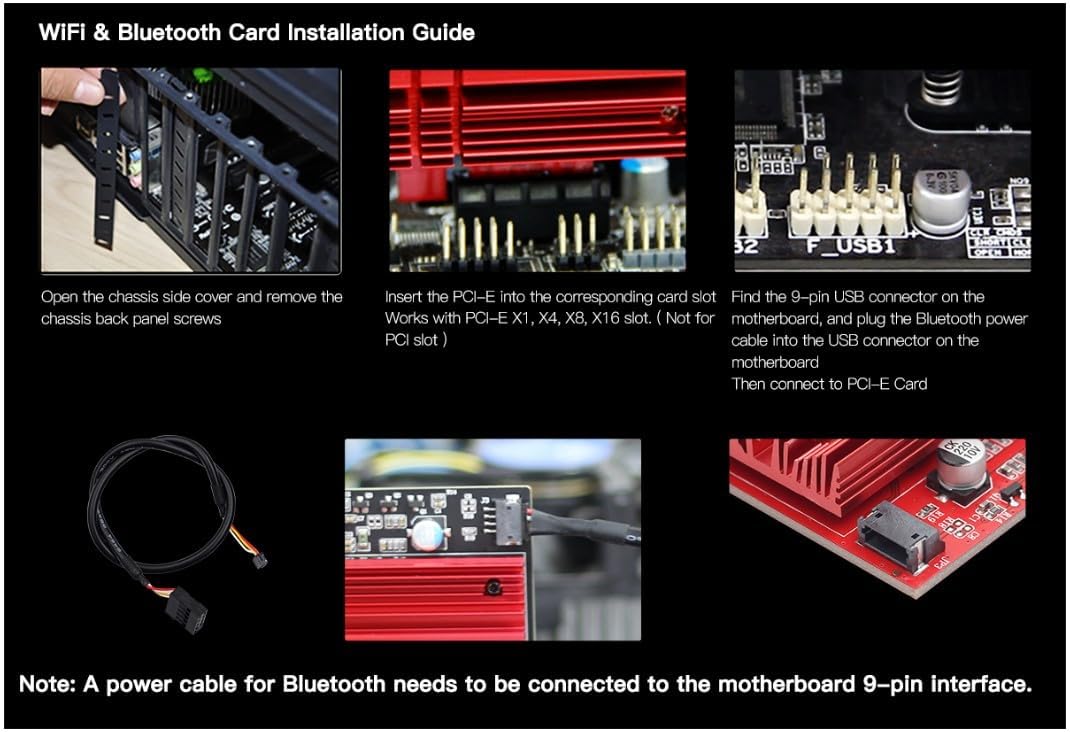 WiFi & Bluetooth Card Installation Guide

F_USB1

Open the chassis side cover and remove the chassis back panel screws

Insert the PCI-E into the corresponding card slot Works with PCI-E X1, X4, X8, X16 slot. ( Not for PCI slot )

Find the 9-pin USB connector on the motherboard, and plug the Bluetooth power cable into the USB connector on the motherboard
Then connect to PCI-E Card

Note: A power cable for Bluetooth needs to be connected to the motherboard 9-pin interface.