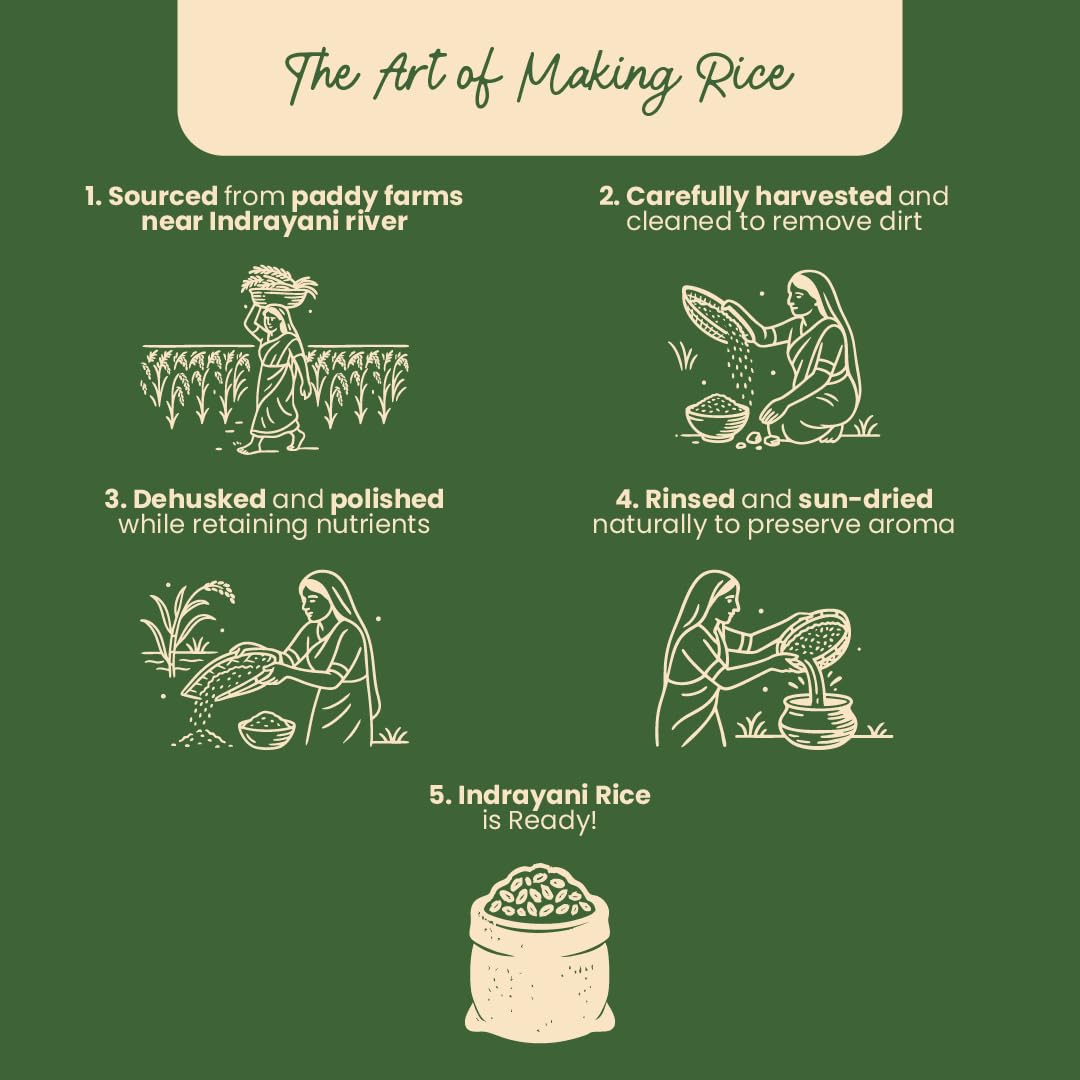 The Art of Making Rice

1. Sourced from paddy farms near Indrayani river

2. Carefully harvested and cleaned to remove dirt

3. Dehusked and polished while retaining nutrients

4. Rinsed and sun-dried naturally to preserve aroma

5. Indrayani Rice is Ready!