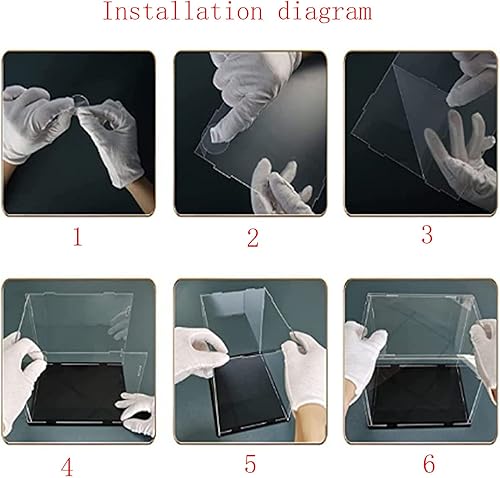 Installation diagram

1

2

3

4

5

6