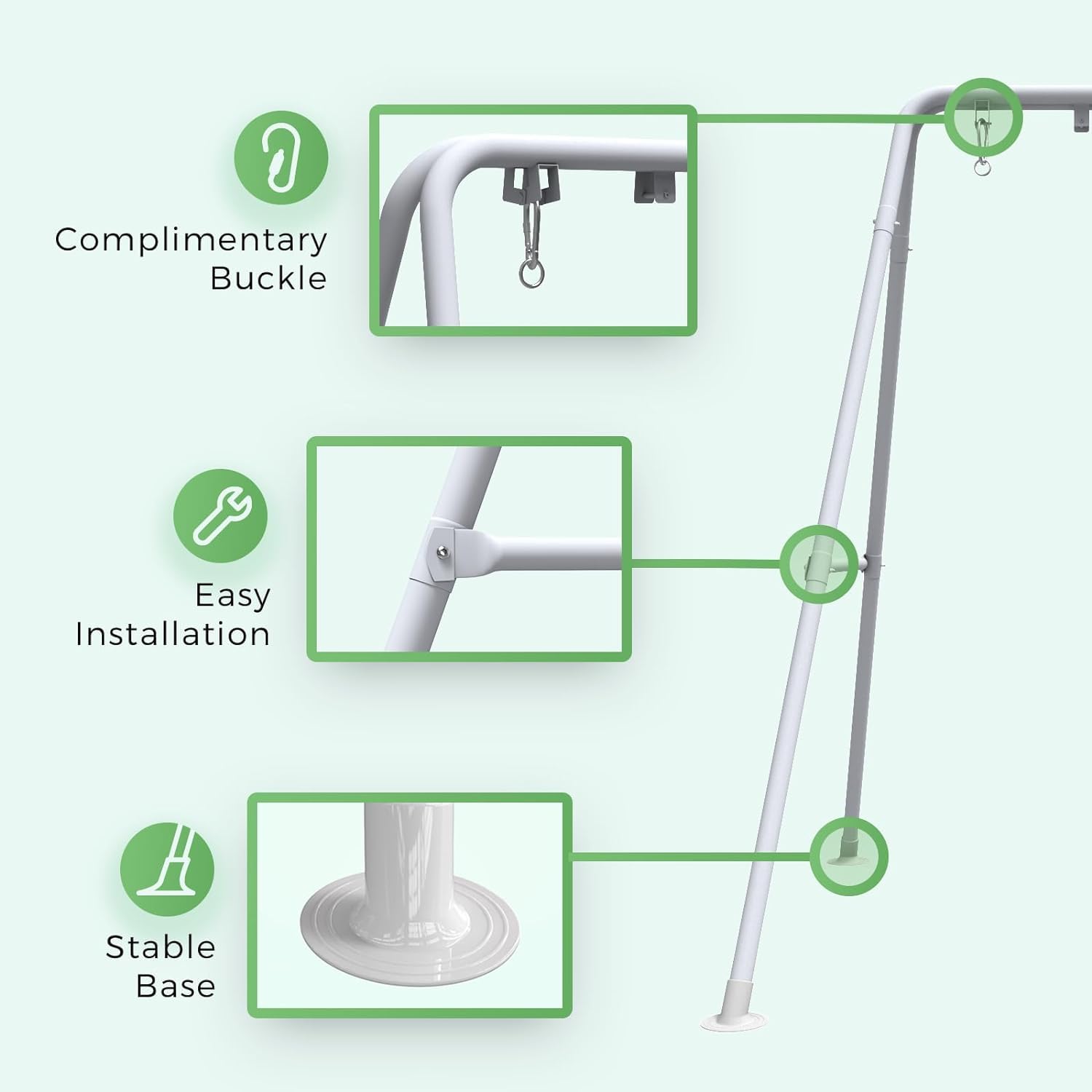 Complimentary Buckle

Easy Installation

Stable Base