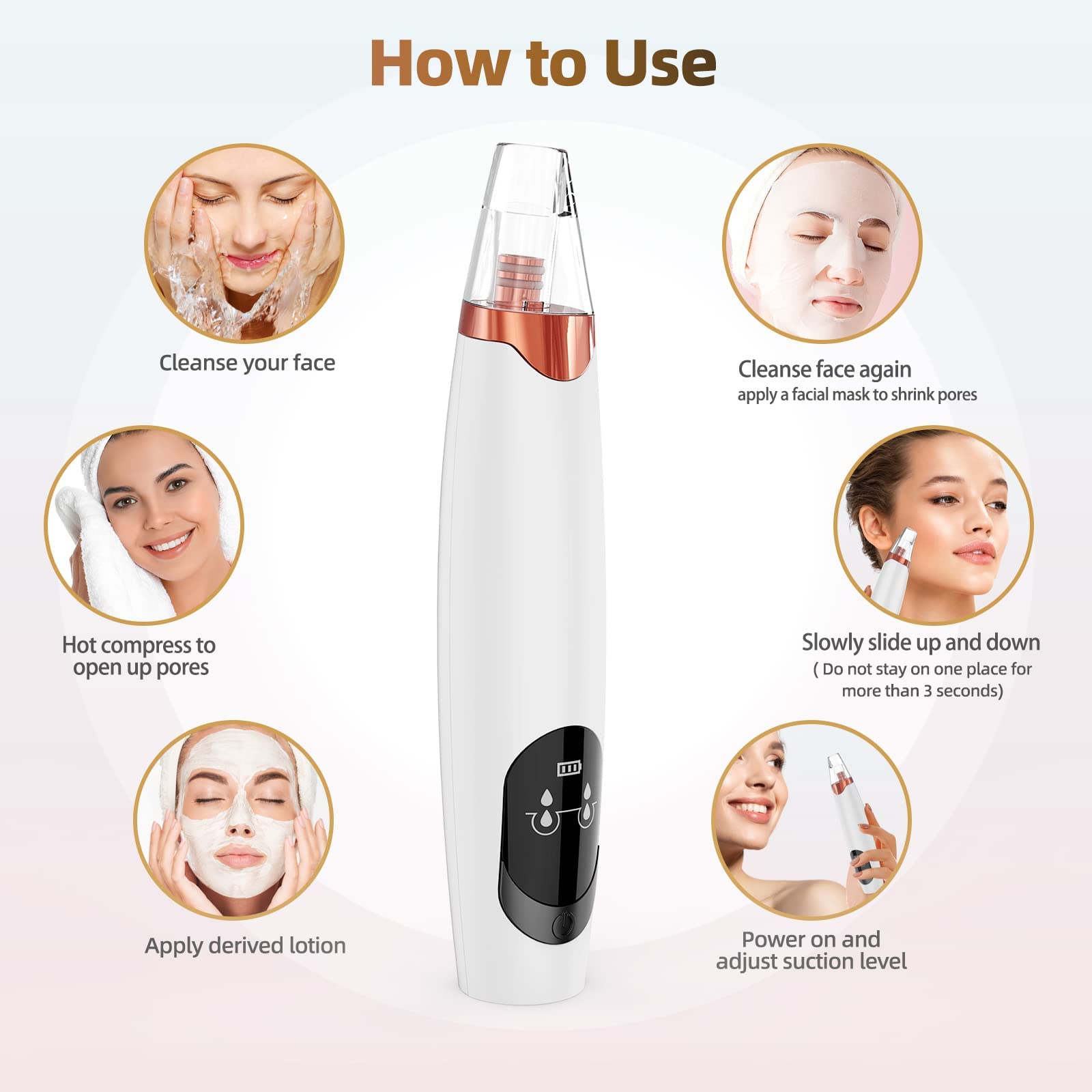 How to Use

Cleanse your face

Hot compress to open up pores

Apply derived lotion

Cleanse face again
apply a facial mask to shrink pores

Slowly slide up and down
( Do not stay on one place for more than 3 seconds)

Power on and adjust suction level