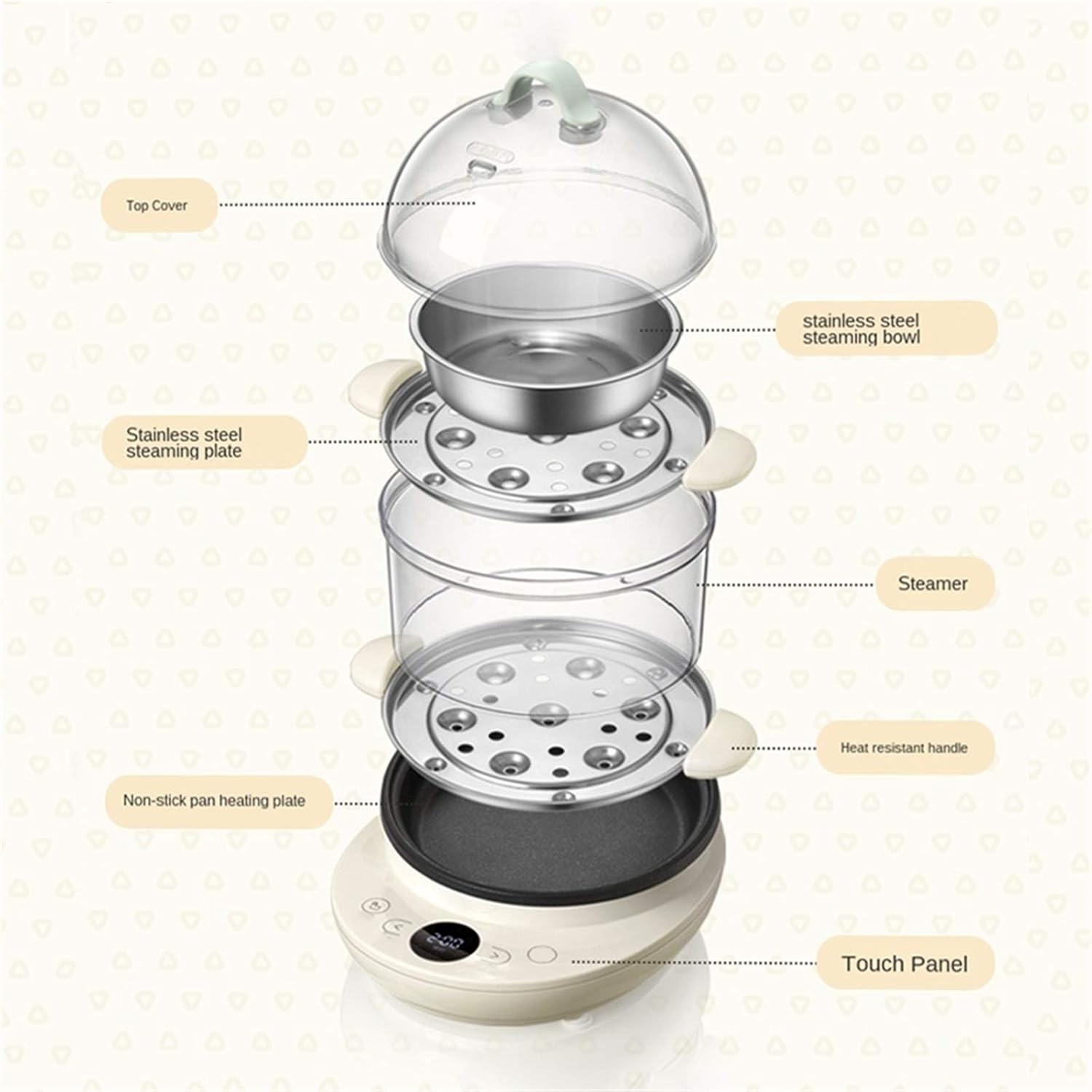 Top Cover

stainless steel steaming bowl

Stainless steel steaming plate

Steamer

Heat resistant handle

Non-stick pan heating plate

Touch Panel