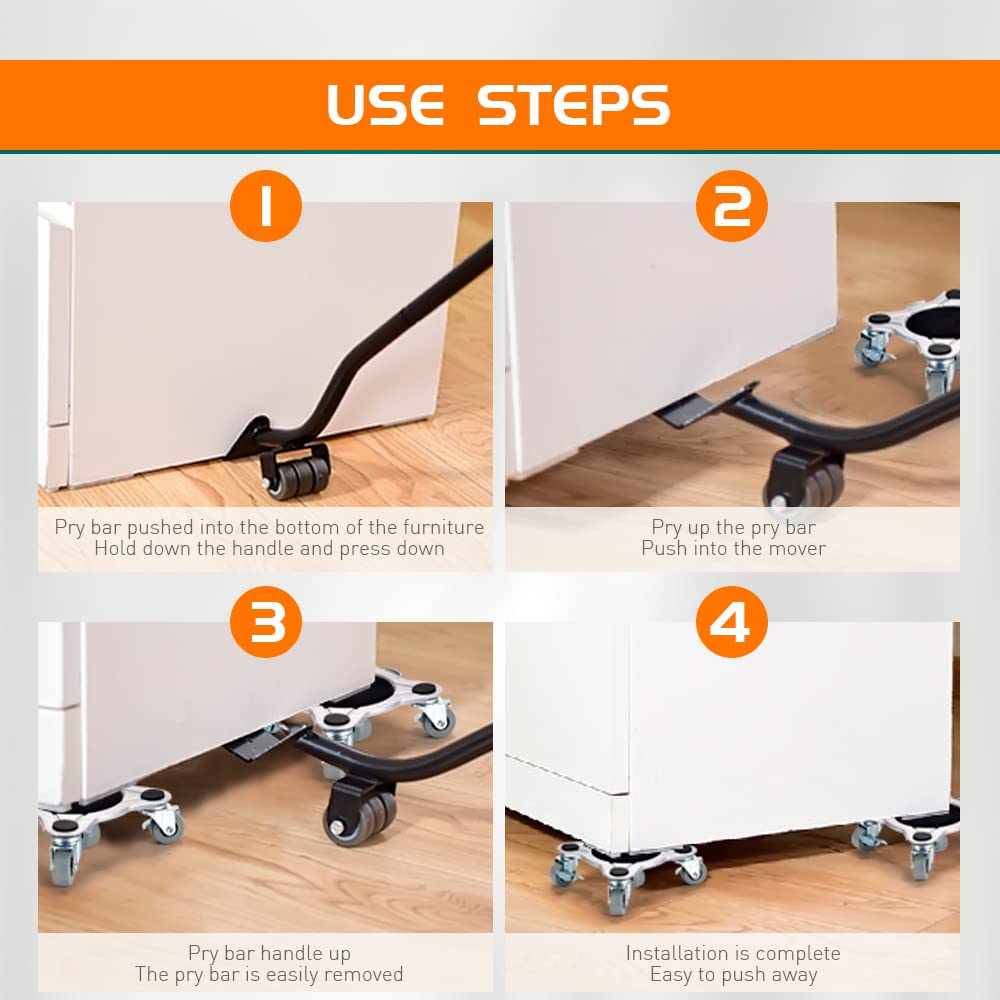 USE STEPS

1

Pry bar pushed into the bottom of the furniture
Hold down the handle and press down

2

Pry up the pry bar
Push into the mover

3

Pry bar handle up
The pry bar is easily removed

4

Installation is complete
Easy to push away